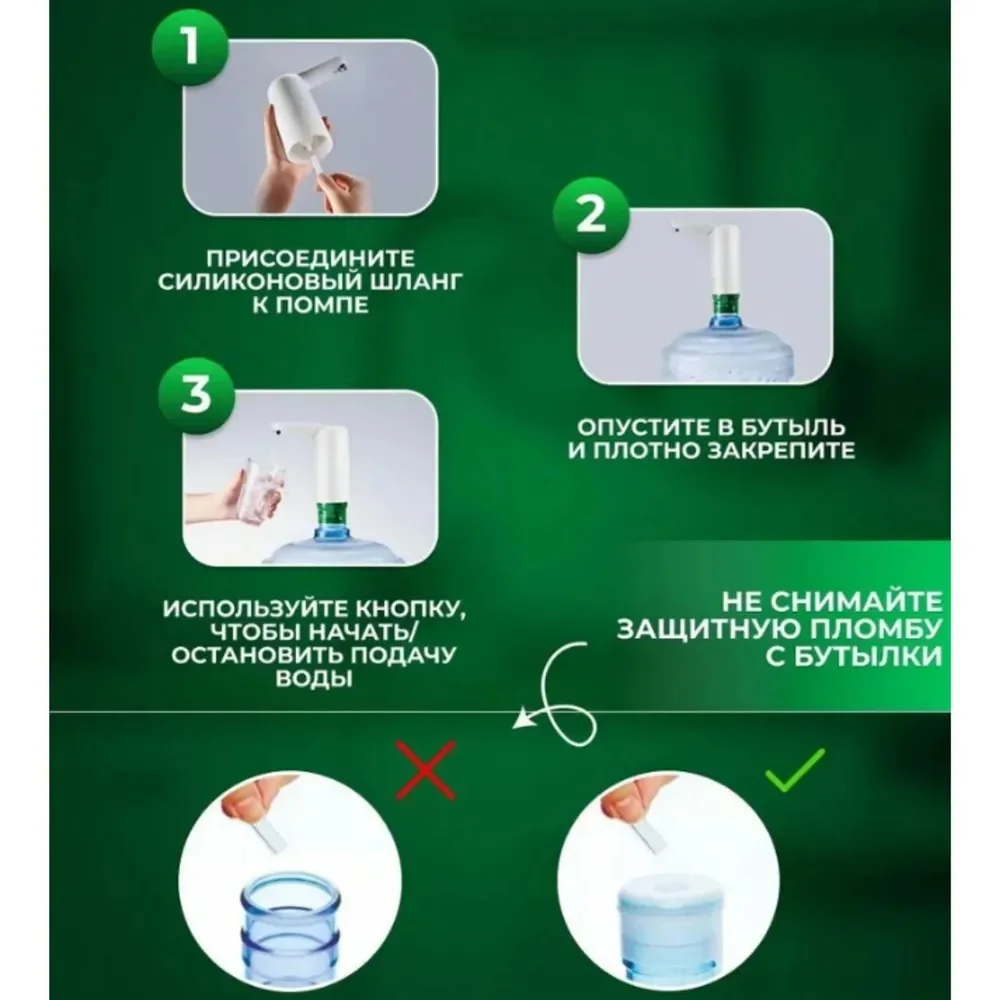 1

ПРИСОЕДИНИТЕ СИЛИКОНОВЫЙ ШЛАНГ К ПОМПЕ

2

ОПУСТИТЕ В БУТЫЛЬ И ПЛОТНО ЗАКРЕПИТЕ

3

ИСПОЛЬЗУЙТЕ КНОПКУ, ЧТОБЫ НАЧАТЬ/ ОСТАНОВИТЬ ПОДАЧУ ВОДЫ

НЕ СНИМАЙТЕ ЗАЩИТНУЮ ПЛОМБУ С БУТЫЛКИ