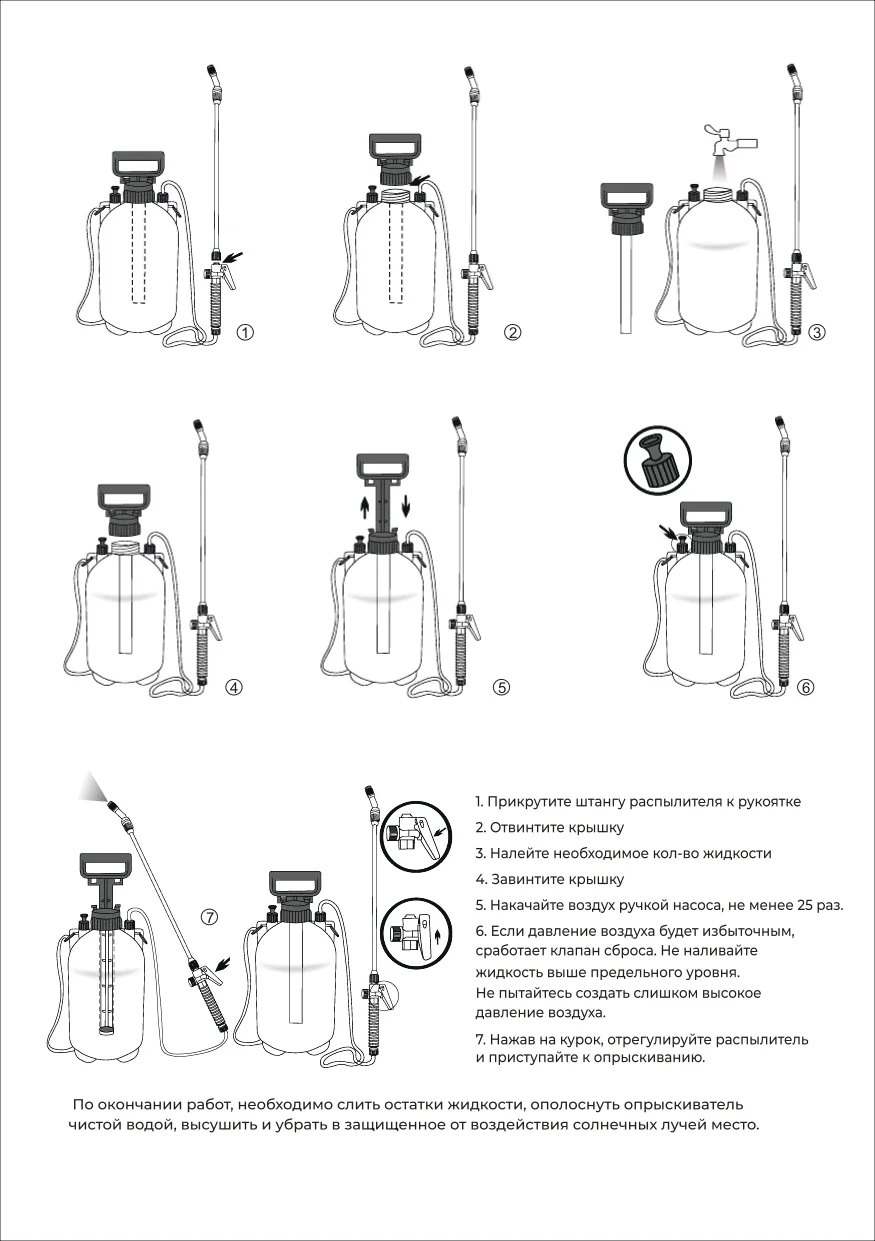 ①

②

③

④

⑤

⑥

⑦

1. Прикрутите штангу распылителя к рукоятке

2. Отвинтите крышку

3. Налейте необходимое кол-во жидкости

4. Завинтите крышку

5. Накачайте воздух ручкой насоса, не менее 25 раз.

6. Если давление воздуха будет избыточным, сработает клапан сброса. Не наливайте жидкость выше предельного уровня. Не пытайтесь создать слишком высокое давление воздуха.

7. Нажав на курок, отрегулируйте распылитель и приступайте к опрыскиванию.

По окончании работ, необходимо слить остатки жидкости, ополоснуть опрыскиватель чистой водой, высушить и убрать в защищенное от воздействия солнечных лучей место.