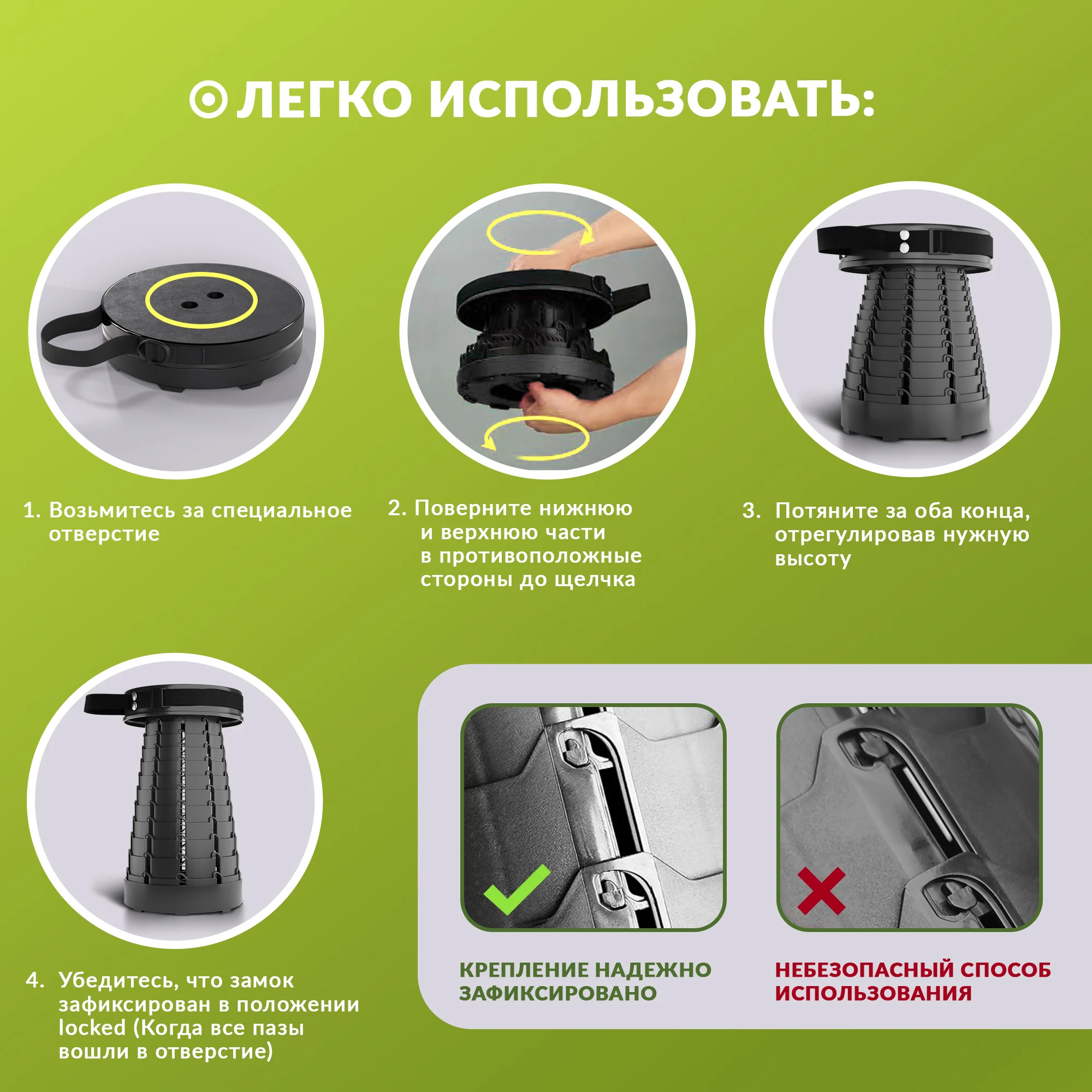 ЛЕГКО ИСПОЛЬЗОВАТЬ:

1. Возьмитесь за специальное отверстие

2. Поверните нижнюю и верхнюю части в противоположные стороны до щелчка

3. Потяните за оба конца, отрегулировав нужную высоту

4. Убедитесь, что замок зафиксирован в положении locked (Когда все пазы вошли в отверстие)

КРЕПЛЕНИЕ НАДЕЖНО ЗАФИКСИРОВАНО

НЕБЕЗОПАСНЫЙ СПОСОБ ИСПОЛЬЗОВАНИЯ