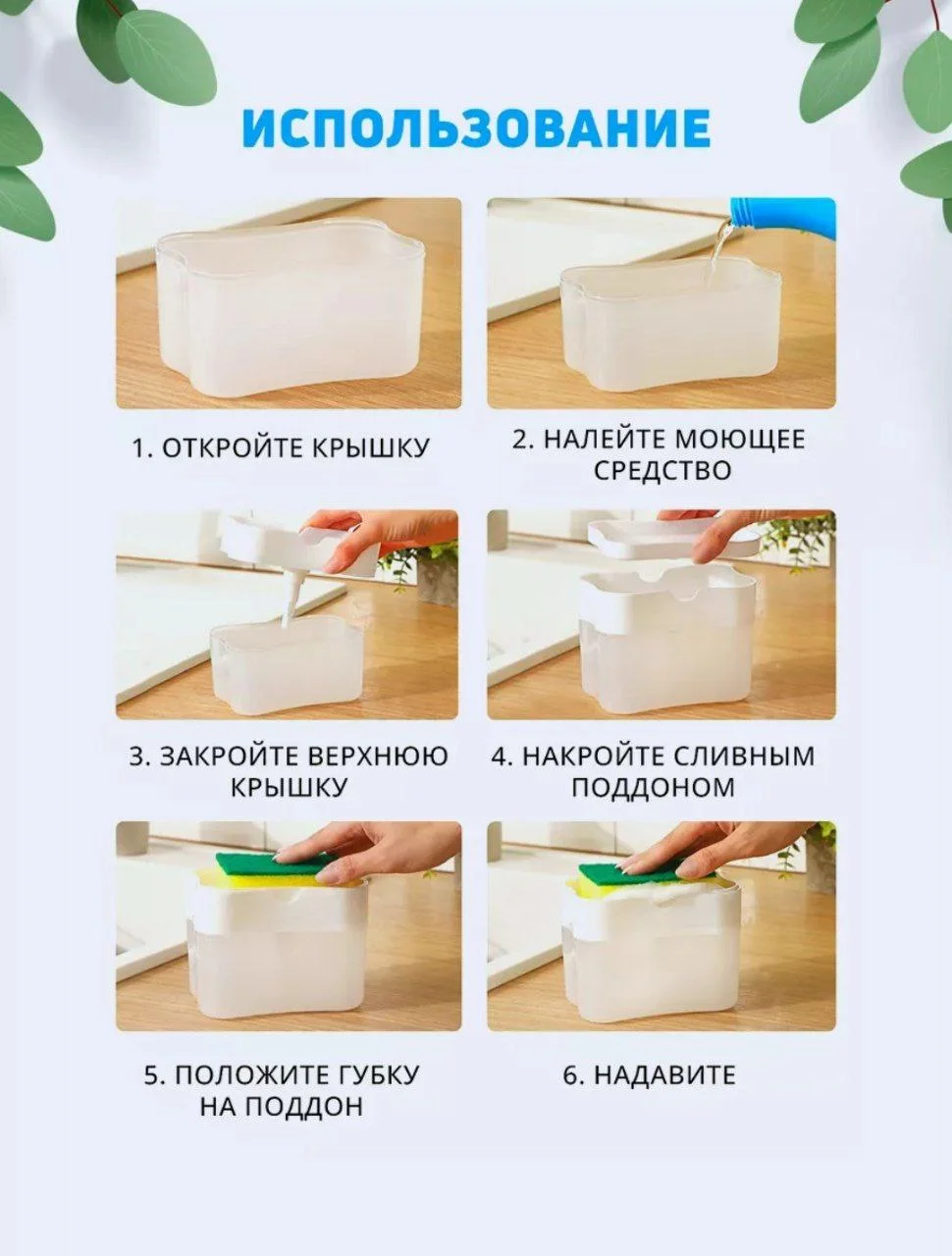 ИСПОЛЬЗОВАНИЕ

1. ОТКРОЙТЕ КРЫШКУ

2. НАЛЕЙТЕ МОЮЩЕЕ СРЕДСТВО

3. ЗАКРОЙТЕ ВЕРХНЮЮ КРЫШКУ

4. НАКРОЙТЕ СЛИВНЫМ ПОДДОНОМ

5. ПОЛОЖИТЕ ГУБКУ НА ПОДДОН

6. НАДАВИТЕ