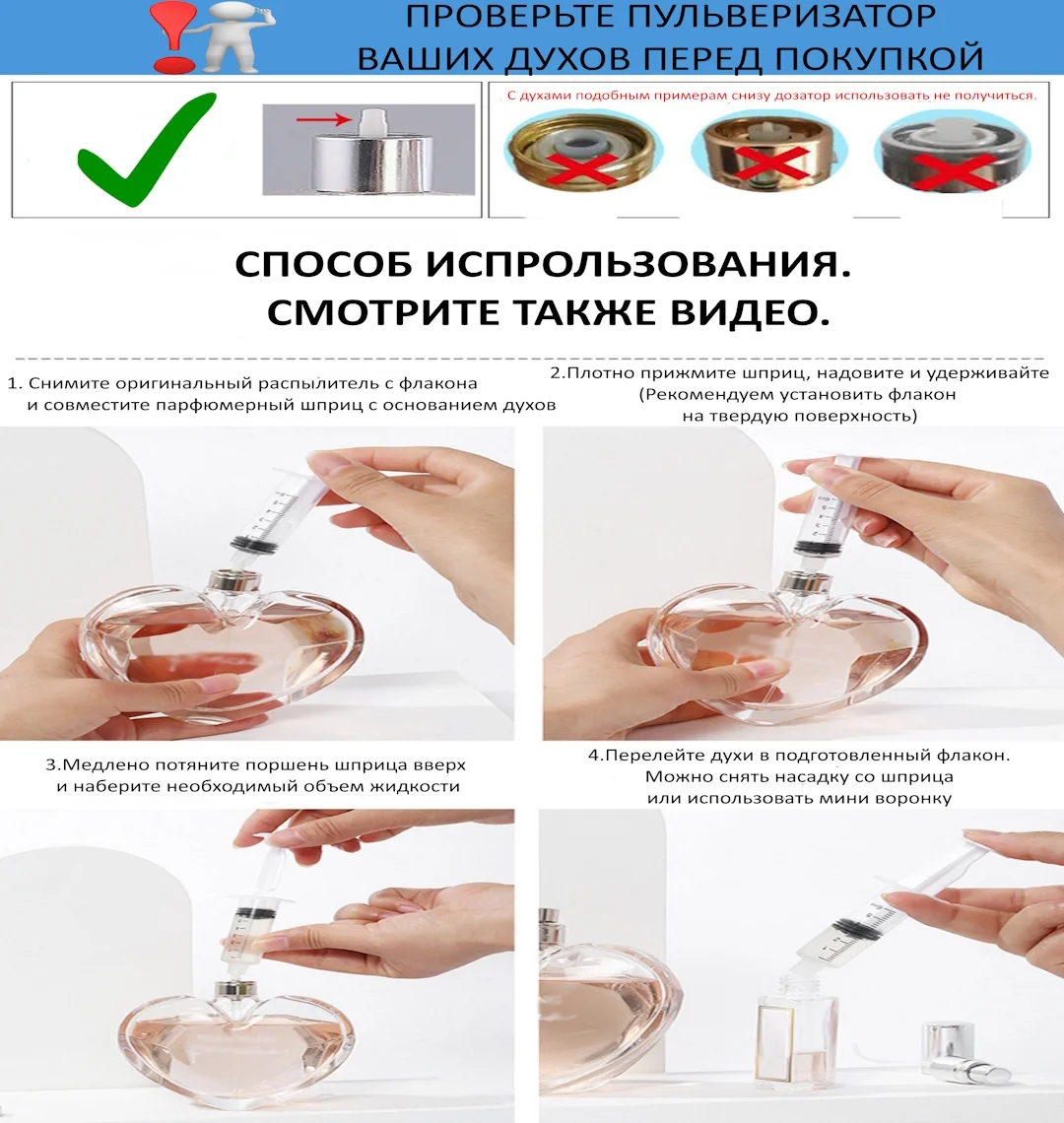 ПРОВЕРЬТЕ ПУЛЬВЕРИЗАТОР ВАШИХ ДУХОВ ПЕРЕД ПОКУПКОЙ

С духами подобным примерам снизу дозатор использовать не получиться.

СПОСОБ ИСПРОЛЬЗОВАНИЯ.
СМОТРИТЕ ТАКЖЕ ВИДЕО.

1. Снимите оригинальный распылитель с флакона и совместите парфюмерный шприц с основанием духов

2.Плотно прижмите шприц, надовите и удерживайте (Рекомендуем установить флакон на твердую поверхность)

3.Медлено потяните поршень шприца вверх и наберите необходимый объем жидкости

4.Перелейте духи в подготовленный флакон. Можно снять насадку со шприца или использовать мини воронку