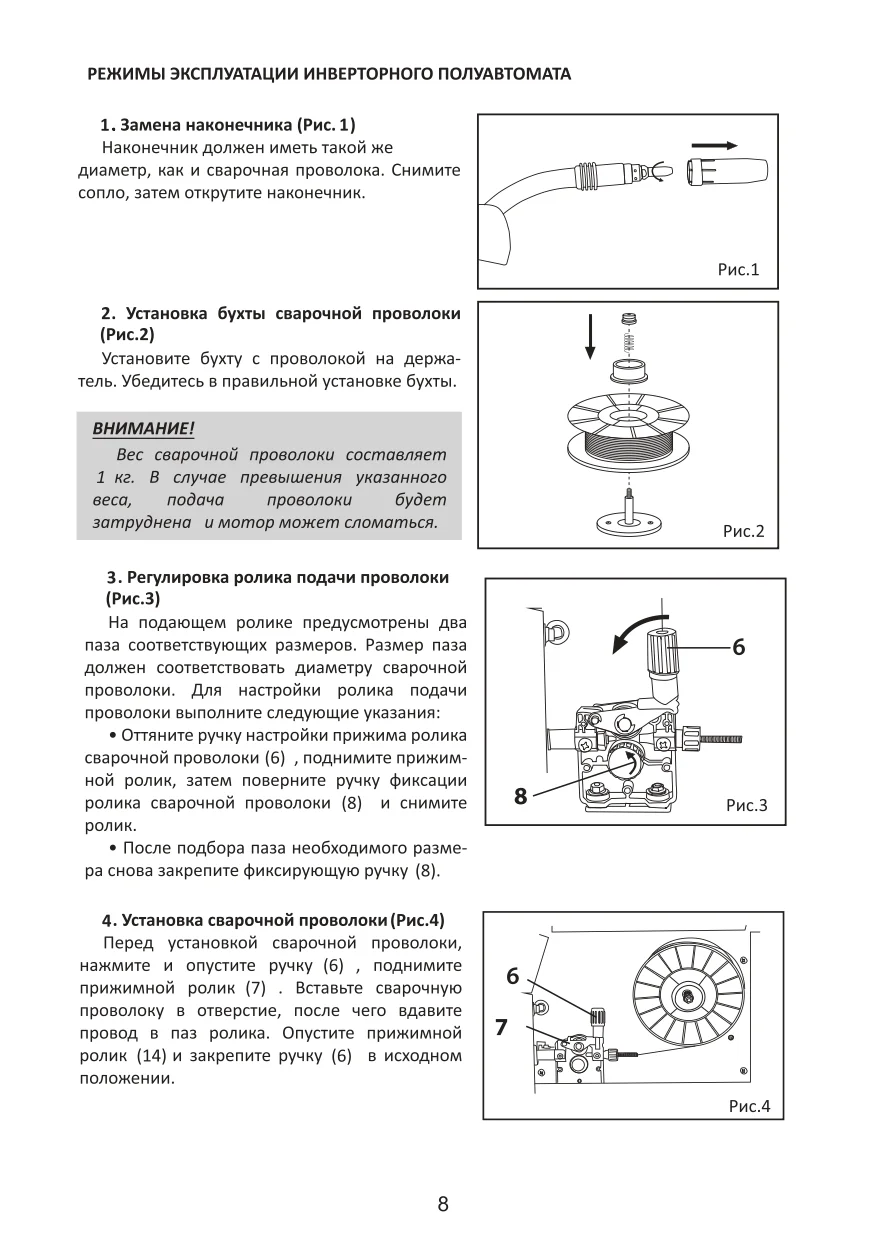 РЕЖИМЫ ЭКСПЛУАТАЦИИ ИНВЕРТОРНОГО ПОЛУАВТОМАТА

1. Замена наконечника (Рис. 1)

Наконечник должен иметь такой же диаметр, как и сварочная проволока. Снимите сопло, затем открутите наконечник.

Рис.1

2. Установка бухты сварочной проволоки (Рис.2)

Установите бухту с проволокой на держатель. Убедитесь в правильной установке бухты.

ВНИМАНИЕ!

Вес сварочной проволоки составляет 1 кг. В случае превышения указанного веса, подача проволоки будет затруднена и мотор может сломаться.

Рис.2

3. Регулировка ролика подачи проволоки (Рис.3)

На подающем ролике предусмотрены два паза соответствующих размеров. Размер паза должен соответствовать диаметру сварочной проволоки. Для настройки ролика подачи проволоки выполните следующие указания:

• Оттяните ручку настройки прижима ролика сварочной проволоки (6) , поднимите прижимной ролик, затем поверните ручку фиксации ролика сварочной проволоки (8) и снимите ролик.

• После подбора паза необходимого размера снова закрепите фиксирующую ручку (8).

6

8

Рис.3

4. Установка сварочной проволоки (Рис.4)

Перед установкой сварочной проволоки, нажмите и опустите ручку (6) , поднимите прижимной ролик (7) . Вставьте сварочную проволоку в отверстие, после чего вдавите провод в паз ролика. Опустите прижимной ролик (14) и закрепите ручку (6) в исходном положении.

6

7

Рис.4

8