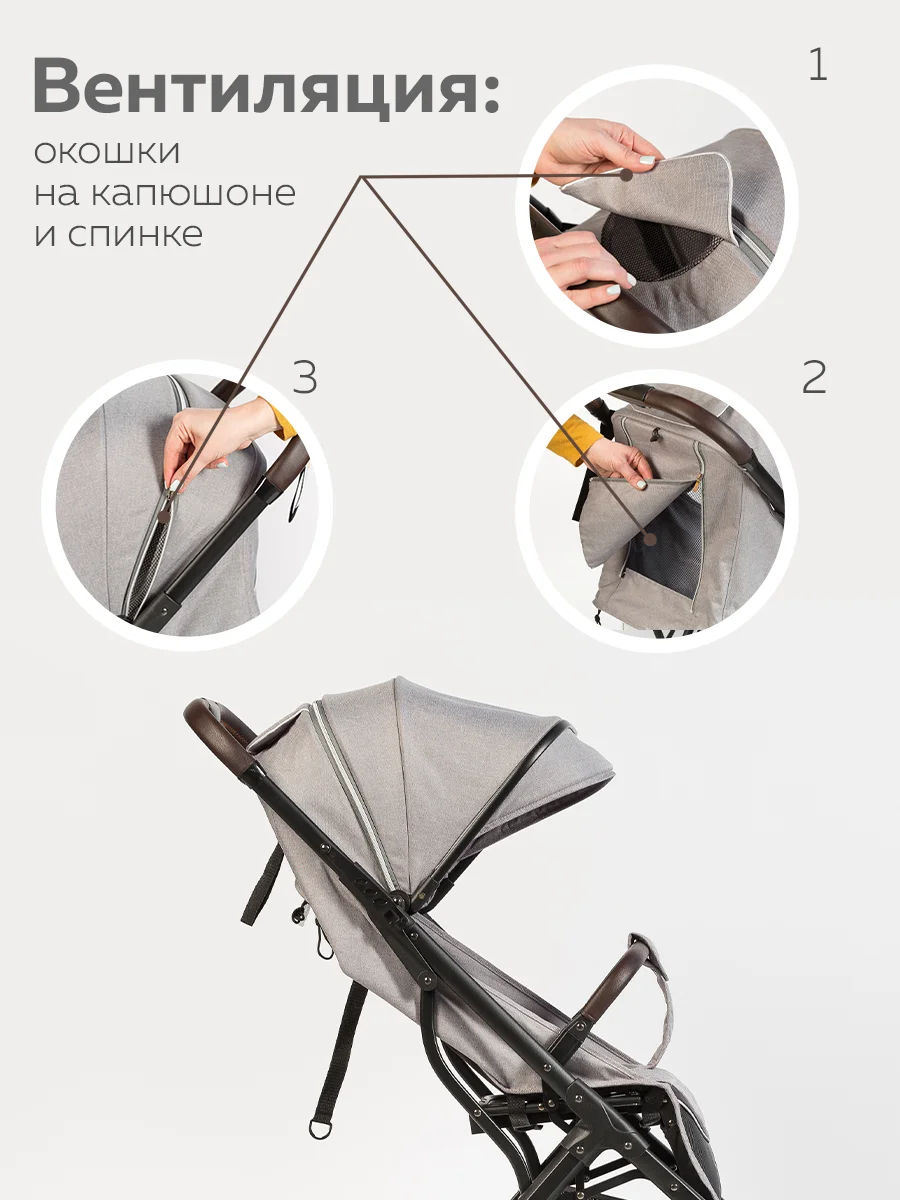 Вентиляция:
окошки на капюшоне и спинке

1

3

2