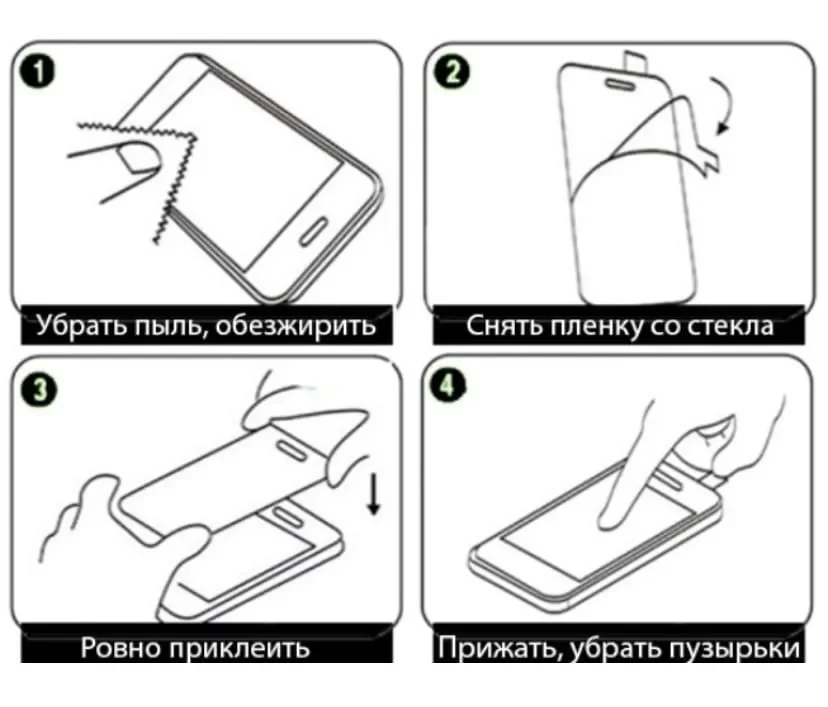 1
Убрать пыль, обезжирить

2
Снять пленку со стекла

3
Ровно приклеить

4
Прижать, убрать пузырьки