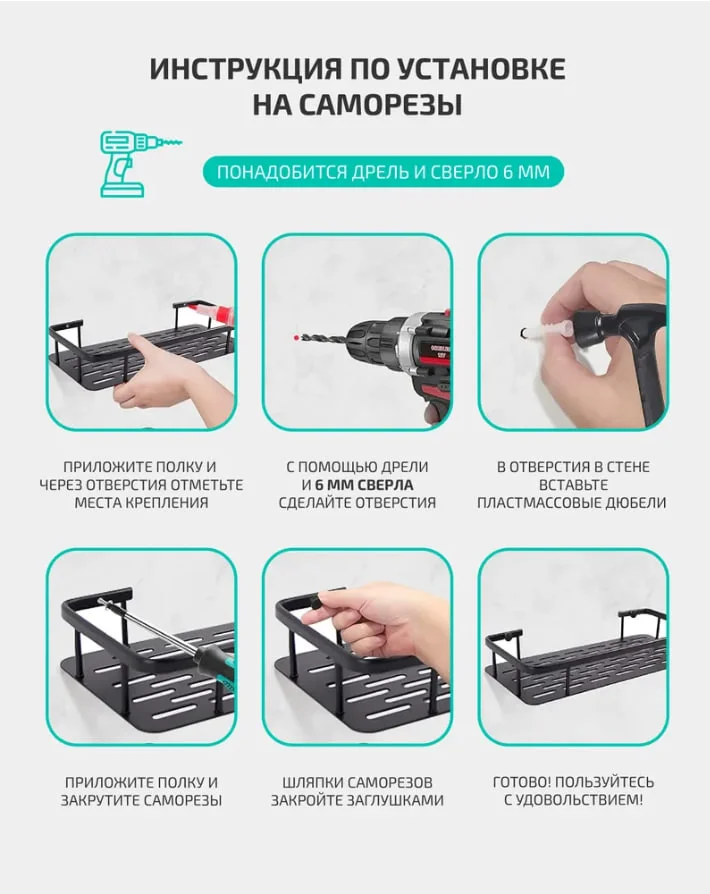 ИНСТРУКЦИЯ ПО УСТАНОВКЕ НА САМОРЕЗЫ

ПОНАДОБИТСЯ ДРЕЛЬ И СВЕРЛО 6 ММ

ПРИЛОЖИТЕ ПОЛКУ И ЧЕРЕЗ ОТВЕРСТИЯ ОТМЕТЬТЕ МЕСТА КРЕПЛЕНИЯ

С ПОМОЩЬЮ ДРЕЛИ И 6 ММ СВЕРЛА СДЕЛАЙТЕ ОТВЕРСТИЯ

В ОТВЕРСТИЯ В СТЕНЕ ВСТАВЬТЕ ПЛАСТМАССОВЫЕ ДЮБЕЛИ

ПРИЛОЖИТЕ ПОЛКУ И ЗАКРУТИТЕ САМОРЕЗЫ

ШЛЯПКИ САМОРЕЗОВ ЗАКРОЙТЕ ЗАГЛУШКАМИ

ГОТОВО! ПОЛЬЗУЙТЕСЬ С УДОВОЛЬСТВИЕМ!