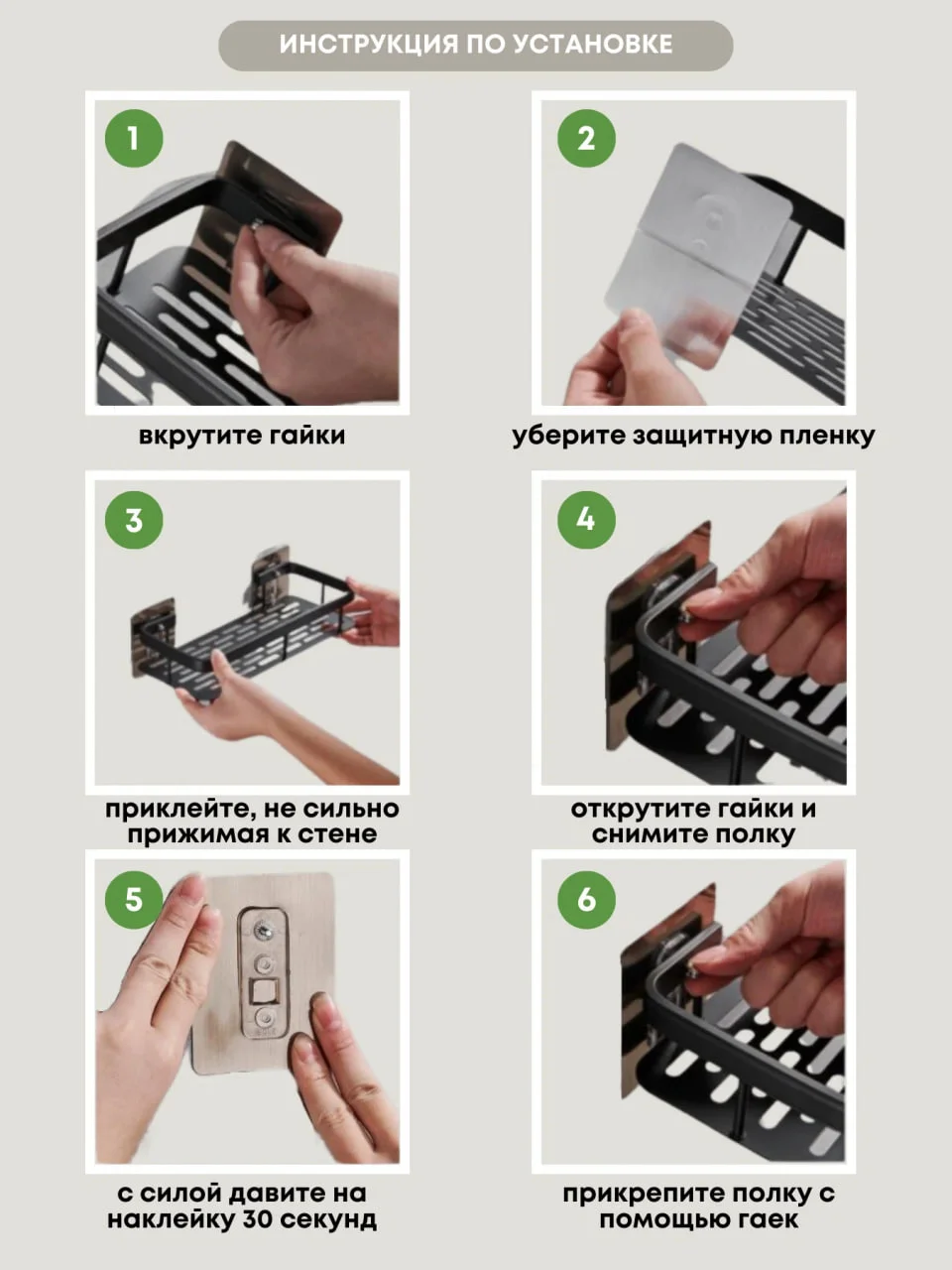 ИНСТРУКЦИЯ ПО УСТАНОВКЕ

1

вкрутите гайки

2

уберите защитную пленку

3

приклейте, не сильно прижимая к стене

4

открутите гайки и снимите полку

5

с силой давите на наклейку 30 секунд

6

прикрепите полку с помощью гаек