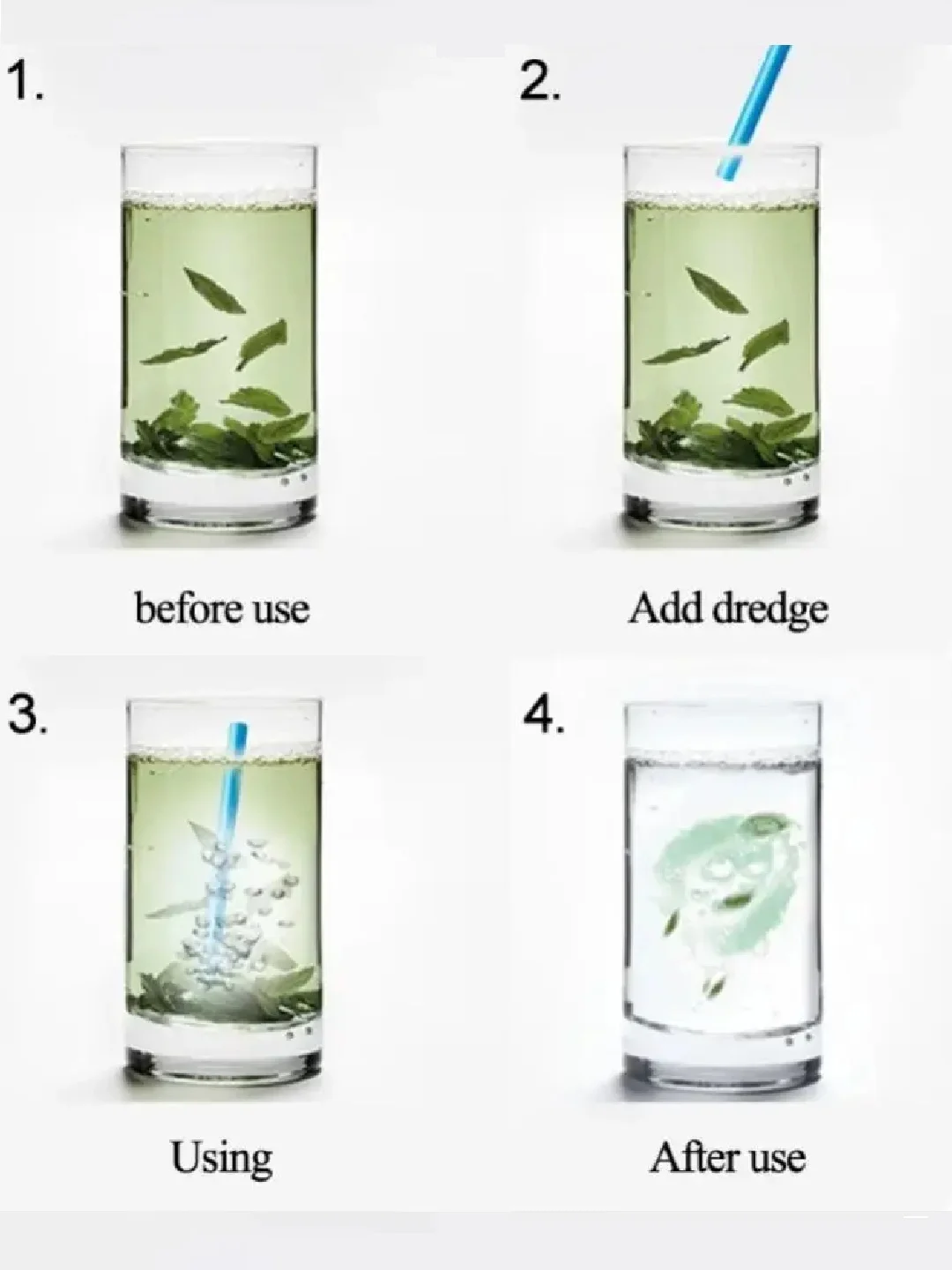 1.

before use

2.

Add dredge

3.

Using

4.

After use