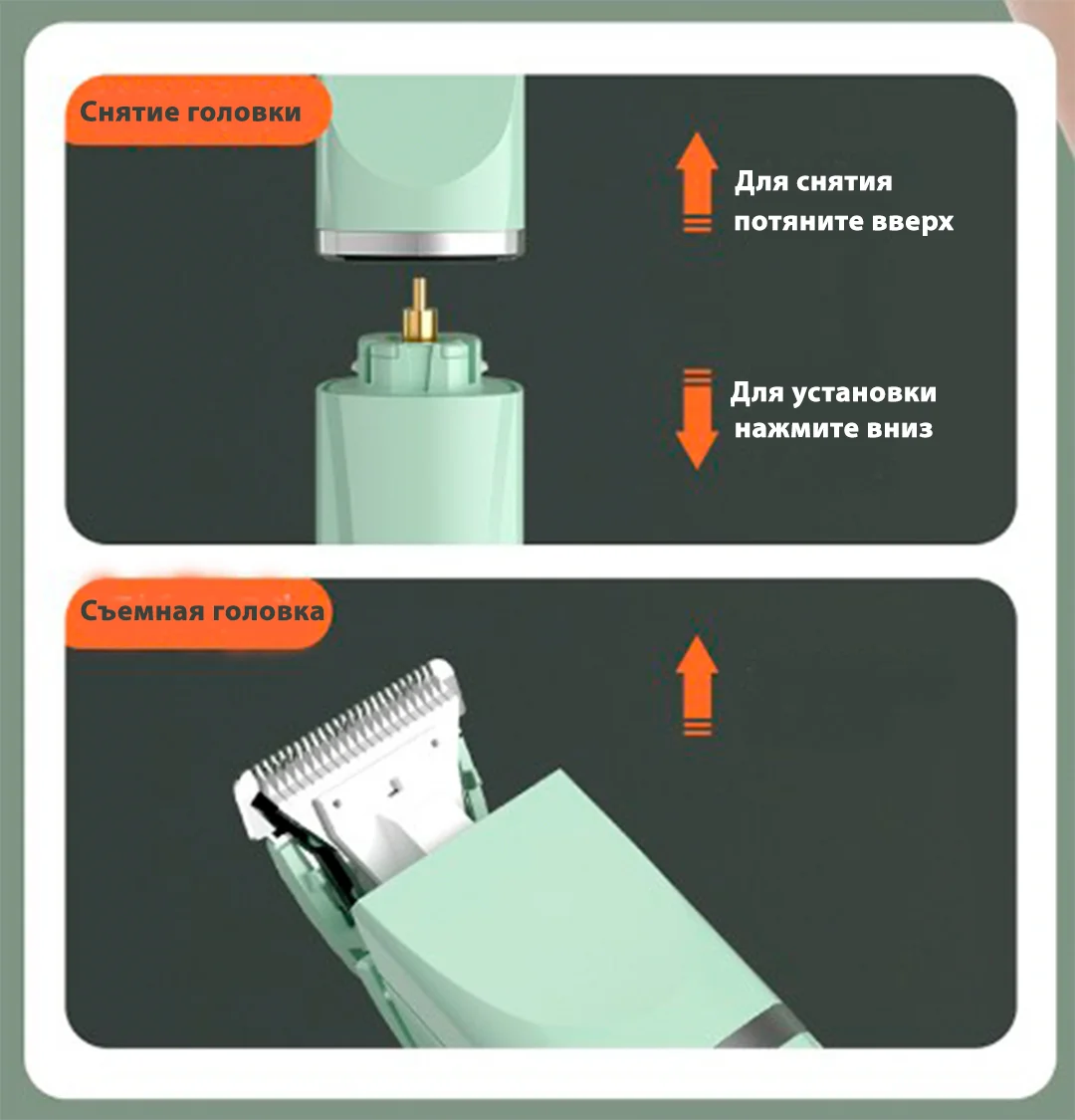 Снятие головки

Для снятия потяните вверх

Для установки нажмите вниз

Съемная головка