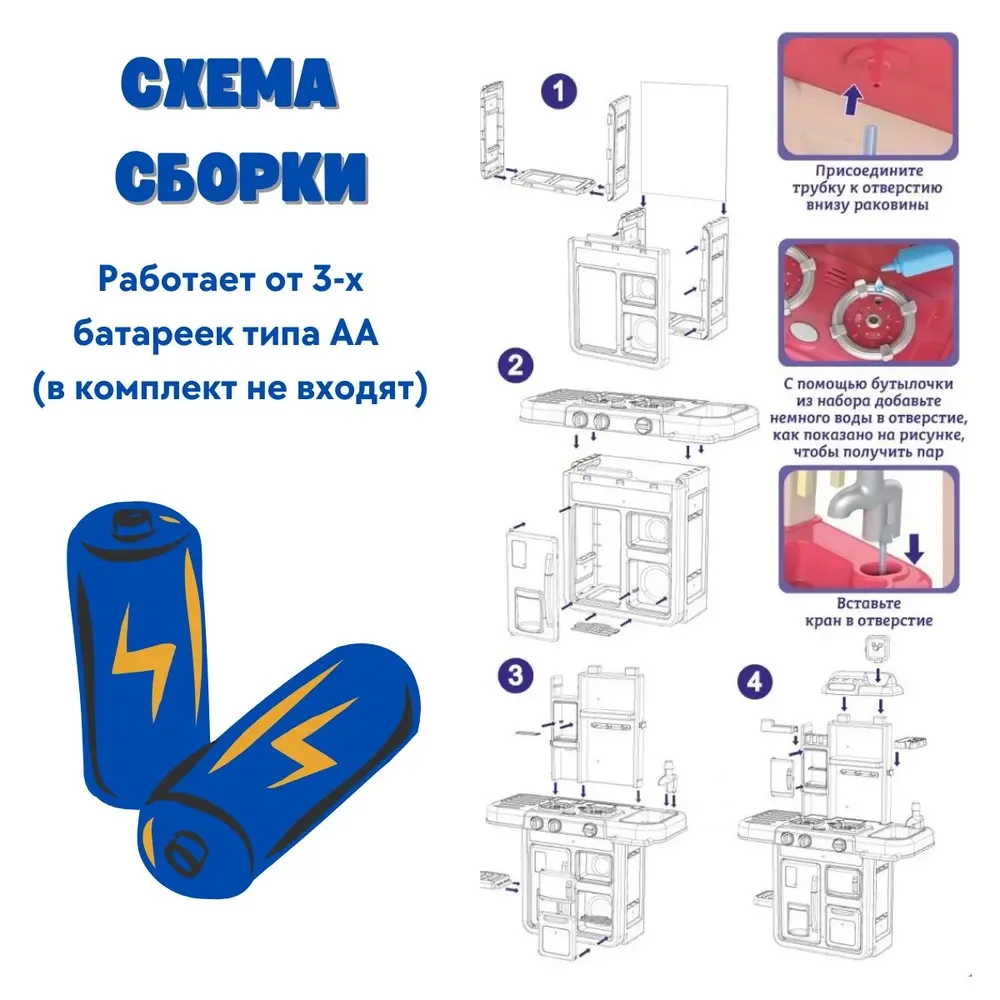 СХЕМА СБОРКИ

Работает от 3-х батареек типа АА (в комплект не входят)

1

Присоедините трубку к отверстию внизу раковины

2

С помощью бутылочки из набора добавьте немного воды в отверстие, как показано на рисунке, чтобы получить пар

Вставьте кран в отверстие

3

4