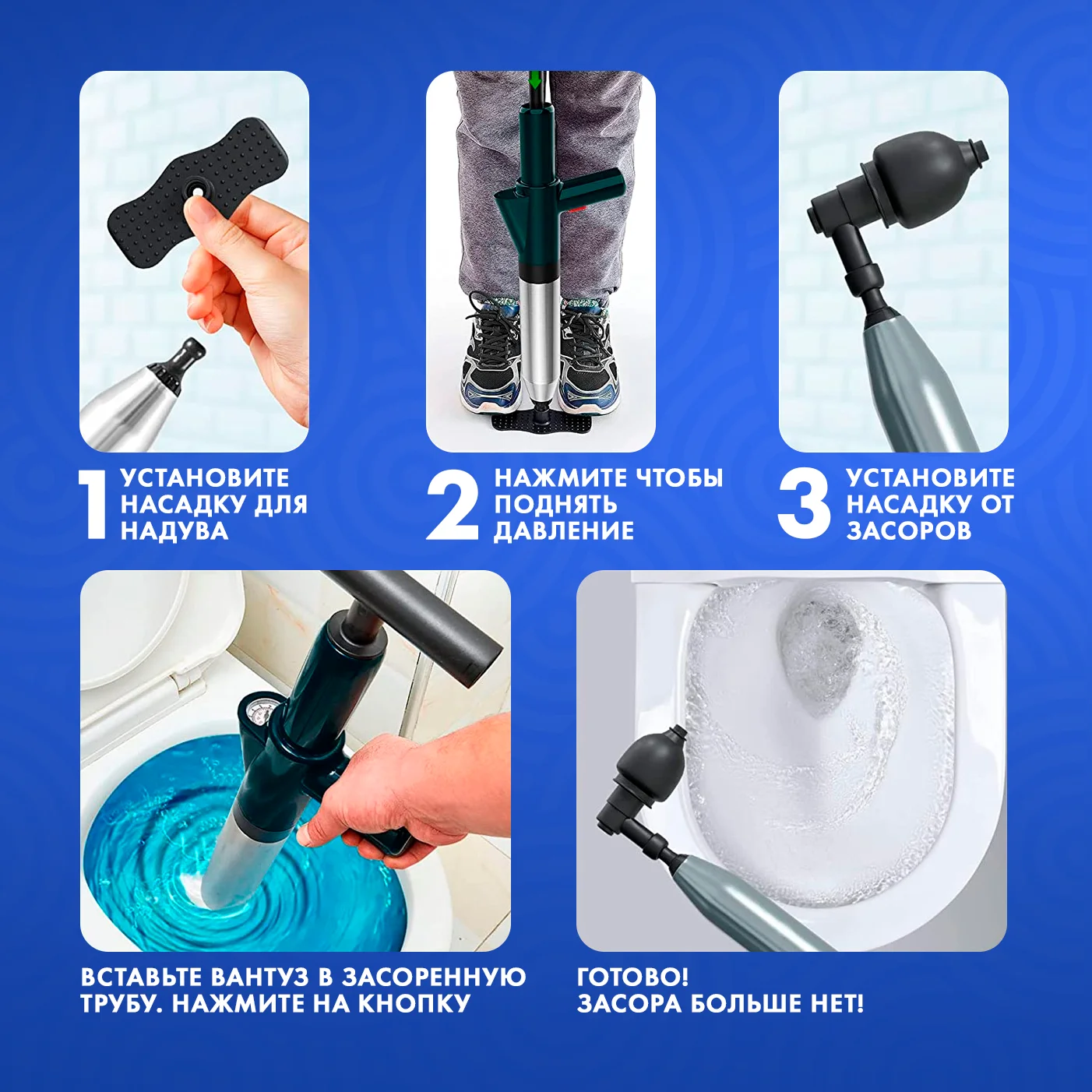 1 УСТАНОВИТЕ НАСАДКУ ДЛЯ НАДУВА

2 НАЖМИТЕ ЧТОБЫ ПОДНЯТЬ ДАВЛЕНИЕ

3 УСТАНОВИТЕ НАСАДКУ ОТ ЗАСОРОВ

ВСТАВЬТЕ ВАНТУЗ В ЗАСОРЕННУЮ ТРУБУ. НАЖМИТЕ НА КНОПКУ

ГОТОВО!
ЗАСОРА БОЛЬШЕ НЕТ!