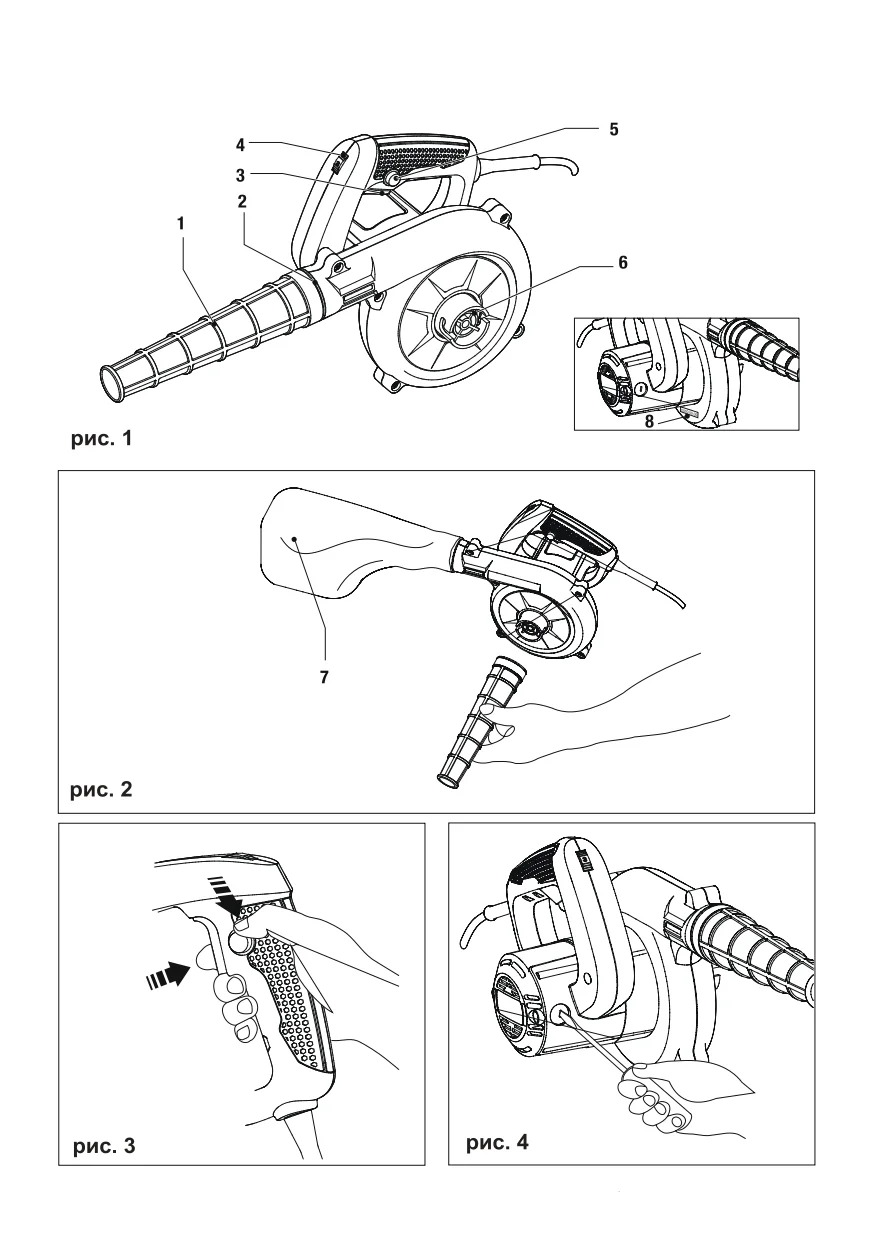 4
5
3
2
1
6
8
рис. 1
7
рис. 2
рис. 3
рис. 4