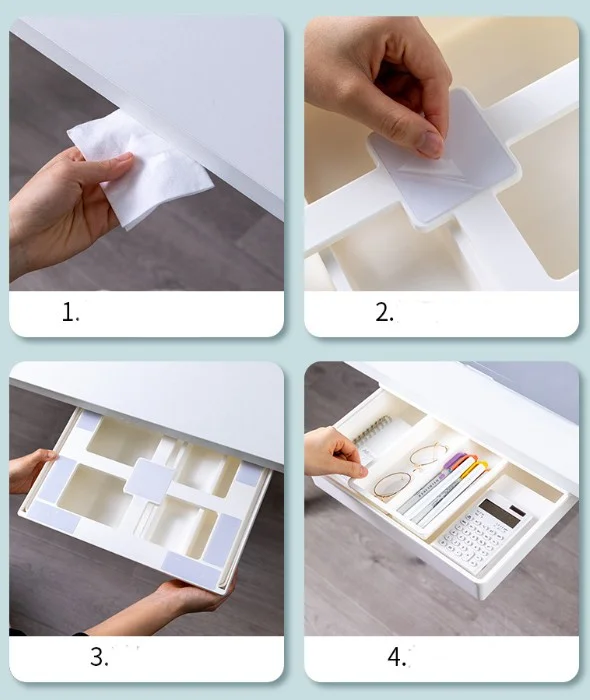 1.

2.

3.

4.