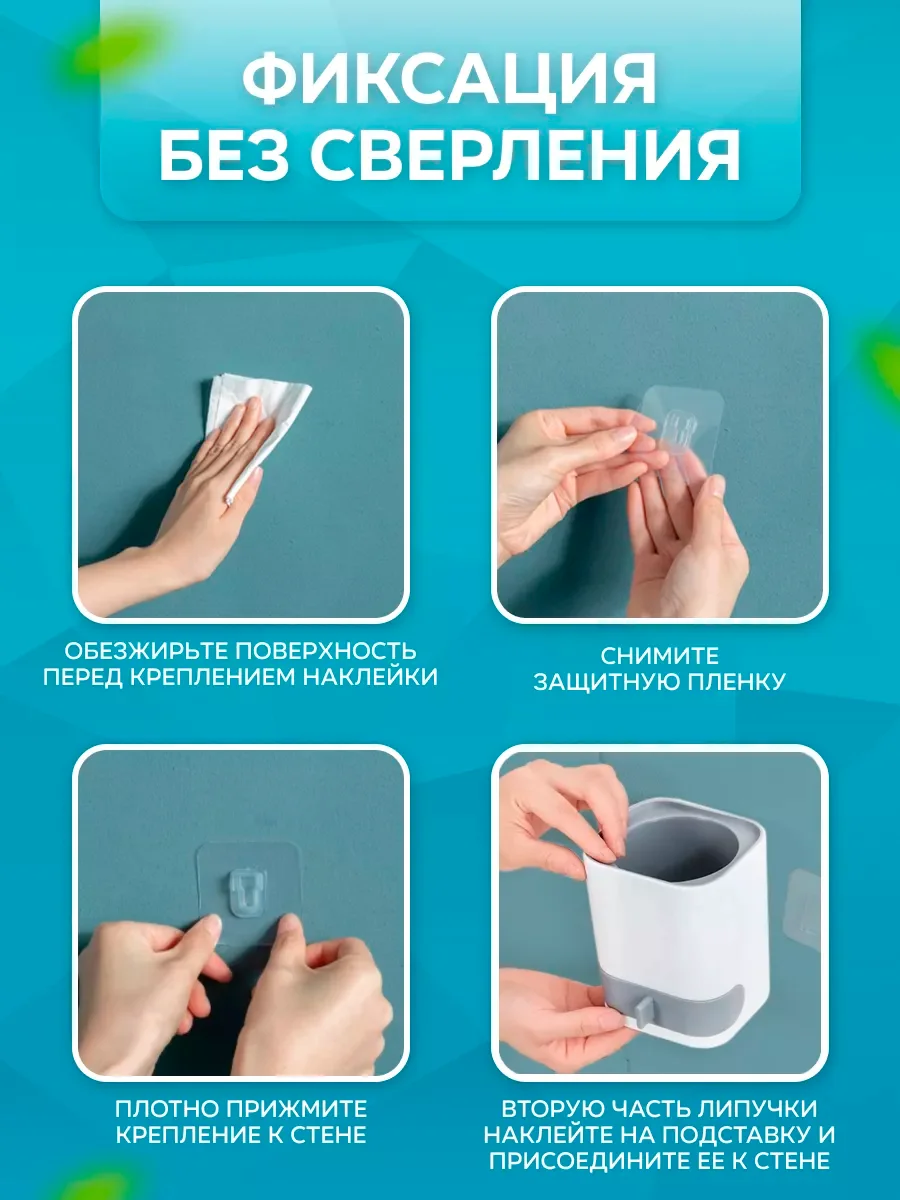 ФИКСАЦИЯ
БЕЗ СВЕРЛЕНИЯ

ОБЕЗЖИРЬТЕ ПОВЕРХНОСТЬ ПЕРЕД КРЕПЛЕНИЕМ НАКЛЕЙКИ

СНИМИТЕ ЗАЩИТНУЮ ПЛЕНКУ

ПЛОТНО ПРИЖМИТЕ КРЕПЛЕНИЕ К СТЕНЕ

ВТОРУЮ ЧАСТЬ ЛИПУЧКИ НАКЛЕЙТЕ НА ПОДСТАВКУ И ПРИСОЕДИНИТЕ ЕЕ К СТЕНЕ