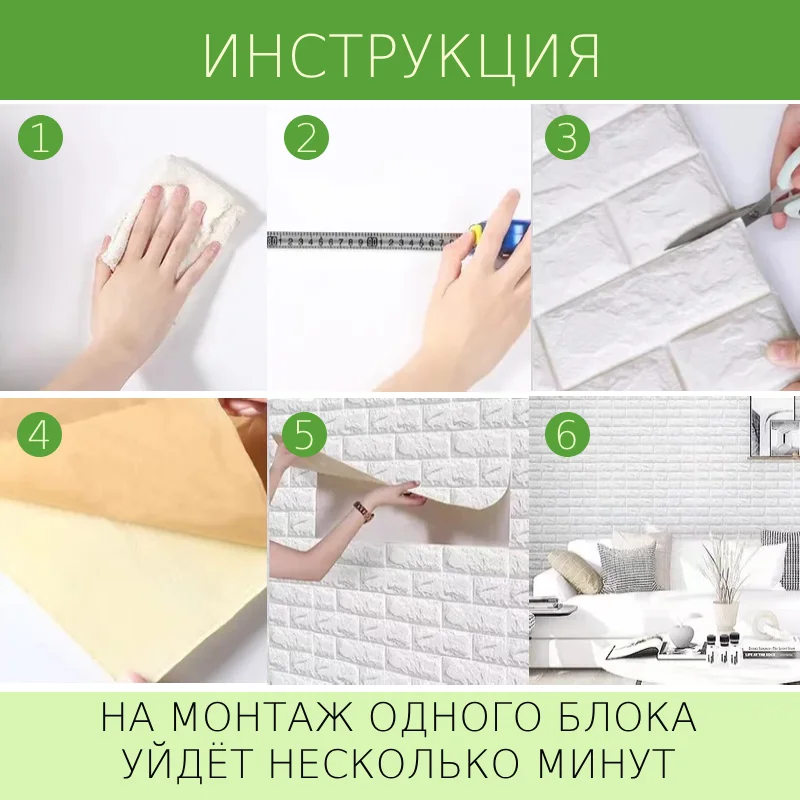 ИНСТРУКЦИЯ

1

2

3

4

5

6

НА МОНТАЖ ОДНОГО БЛОКА УЙДЁТ НЕСКОЛЬКО МИНУТ