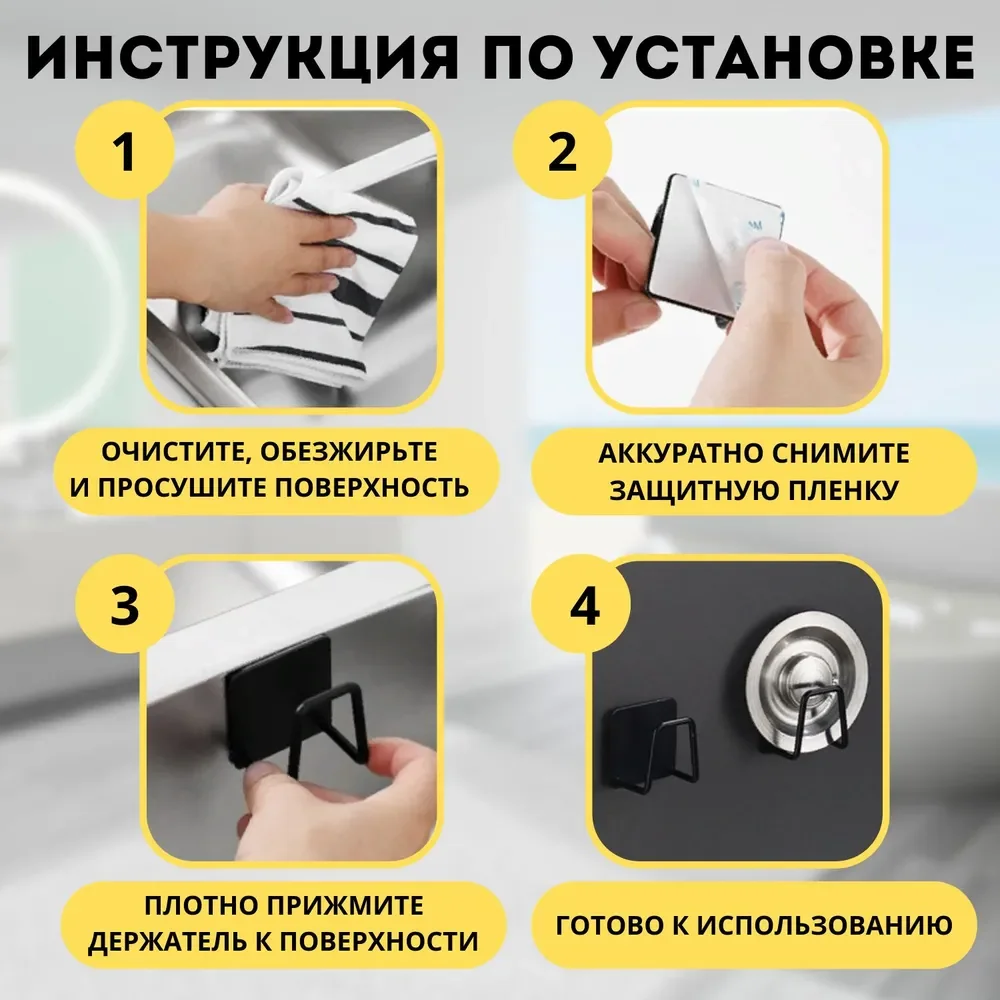 ИНСТРУКЦИЯ ПО УСТАНОВКЕ

1

ОЧИСТИТЕ, ОБЕЗЖИРЬТЕ И ПРОСУШИТЕ ПОВЕРХНОСТЬ

2

АККУРАТНО СНИМИТЕ ЗАЩИТНУЮ ПЛЕНКУ

3

ПЛОТНО ПРИЖМИТЕ ДЕРЖАТЕЛЬ К ПОВЕРХНОСТИ

4

ГОТОВО К ИСПОЛЬЗОВАНИЮ