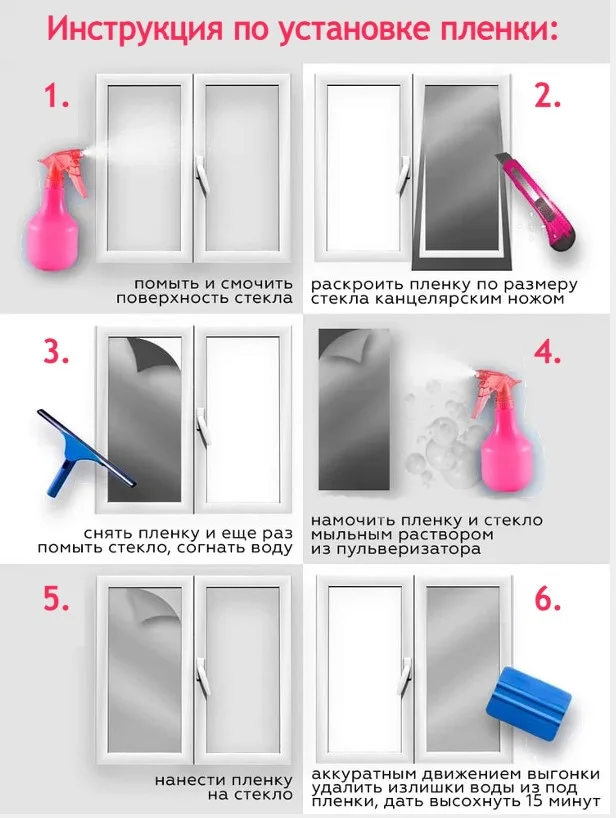 Инструкция по установке пленки:

1.

помыть и смочить поверхность стекла

2.

раскроить пленку по размеру стекла канцелярским ножом

3.

снять пленку и еще раз помыть стекло, согнать воду

4.

намочить пленку и стекло мыльным раствором из пульверизатора

5.

нанести пленку на стекло

6.

аккуратным движением выгонки удалить излишки воды из под пленки, дать высохнуть 15 минут