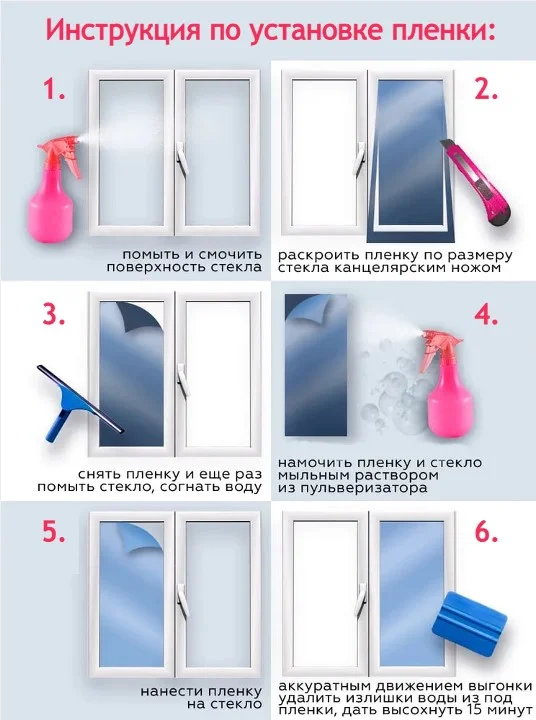 Инструкция по установке пленки:

1.

помыть и смочить поверхность стекла

2.

раскроить пленку по размеру стекла канцелярским ножом

3.

снять пленку и еще раз помыть стекло, согнать воду

4.

намочить пленку и стекло мыльным раствором из пульверизатора

5.

нанести пленку на стекло

6.

аккуратным движением выгонки удалить излишки воды из под пленки, дать высохнуть 15 минут