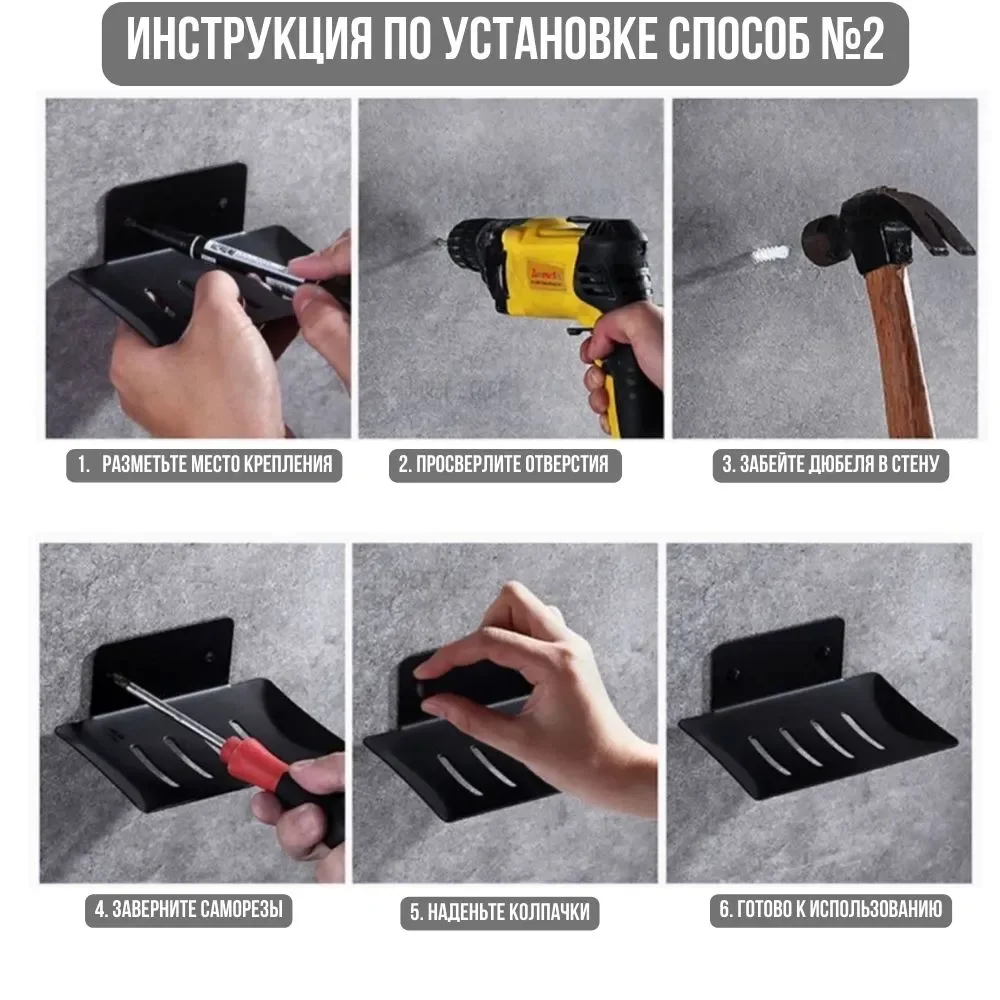 ИНСТРУКЦИЯ ПО УСТАНОВКЕ СПОСОБ №2

1. РАЗМЕТЬТЕ МЕСТО КРЕПЛЕНИЯ

2. ПРОСВЕРЛИТЕ ОТВЕРСТИЯ

3. ЗАБЕЙТЕ ДЮБЕЛЯ В СТЕНУ

4. ЗАВЕРНИТЕ САМОРЕЗЫ

5. НАДЕНЬТЕ КОЛПАЧКИ

6. ГОТОВО К ИСПОЛЬЗОВАНИЮ