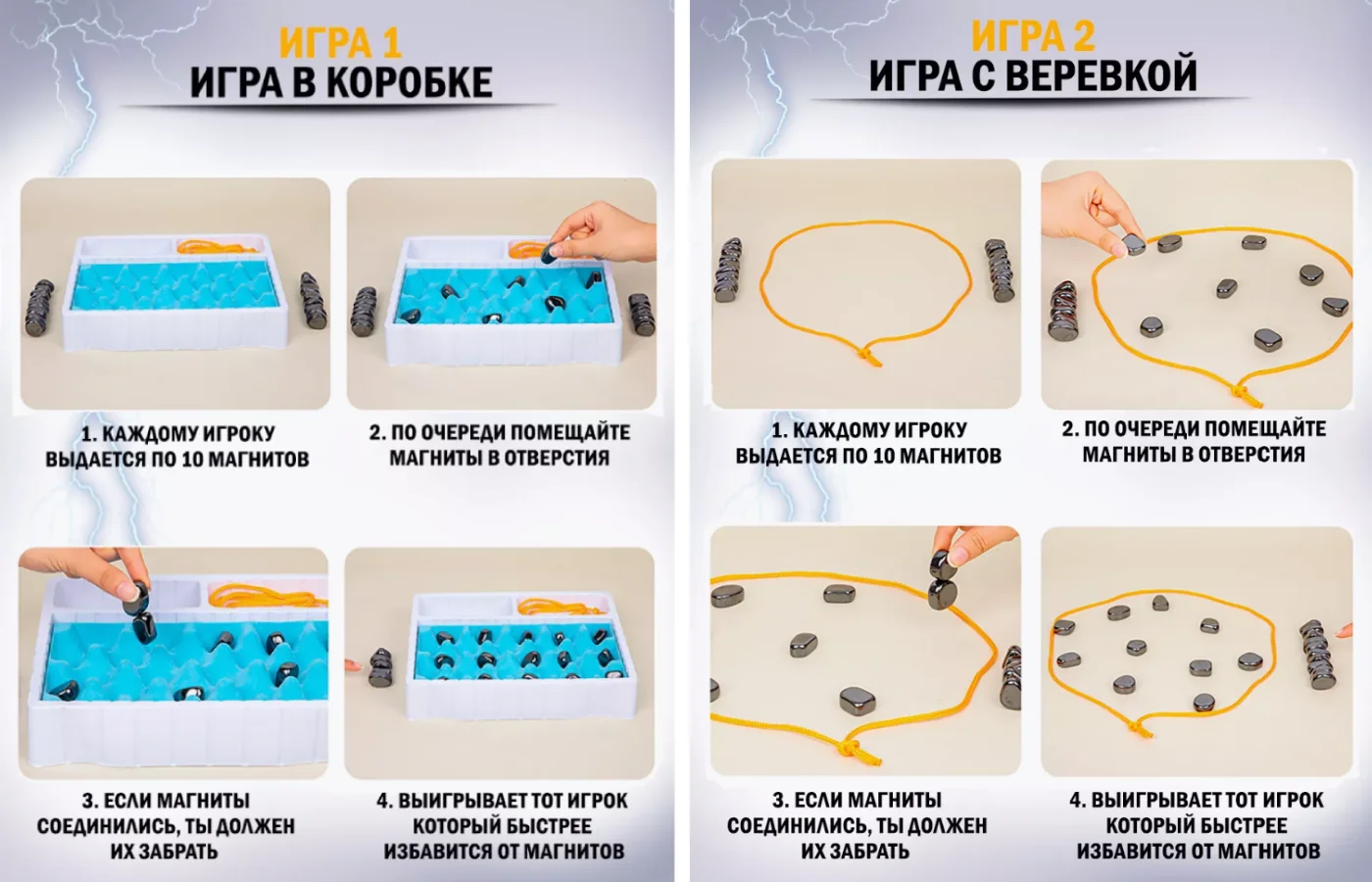 ИГРА 1
ИГРА В КОРОБКЕ

1. КАЖДОМУ ИГРОКУ ВЫДАЕТСЯ ПО 10 МАГНИТОВ

2. ПО ОЧЕРЕДИ ПОМЕЩАЙТЕ МАГНИТЫ В ОТВЕРСТИЯ

3. ЕСЛИ МАГНИТЫ СОЕДИНИЛИСЬ, ТЫ ДОЛЖЕН ИХ ЗАБРАТЬ

4. ВЫИГРЫВАЕТ ТОТ ИГРОК КОТОРЫЙ БЫСТРЕЕ ИЗБАВИТСЯ ОТ МАГНИТОВ

ИГРА 2
ИГРА С ВЕРЕВКОЙ

1. КАЖДОМУ ИГРОКУ ВЫДАЕТСЯ ПО 10 МАГНИТОВ

2. ПО ОЧЕРЕДИ ПОМЕЩАЙТЕ МАГНИТЫ В ОТВЕРСТИЯ

3. ЕСЛИ МАГНИТЫ СОЕДИНИЛИСЬ, ТЫ ДОЛЖЕН ИХ ЗАБРАТЬ

4. ВЫИГРЫВАЕТ ТОТ ИГРОК КОТОРЫЙ БЫСТРЕЕ ИЗБАВИТСЯ ОТ МАГНИТОВ