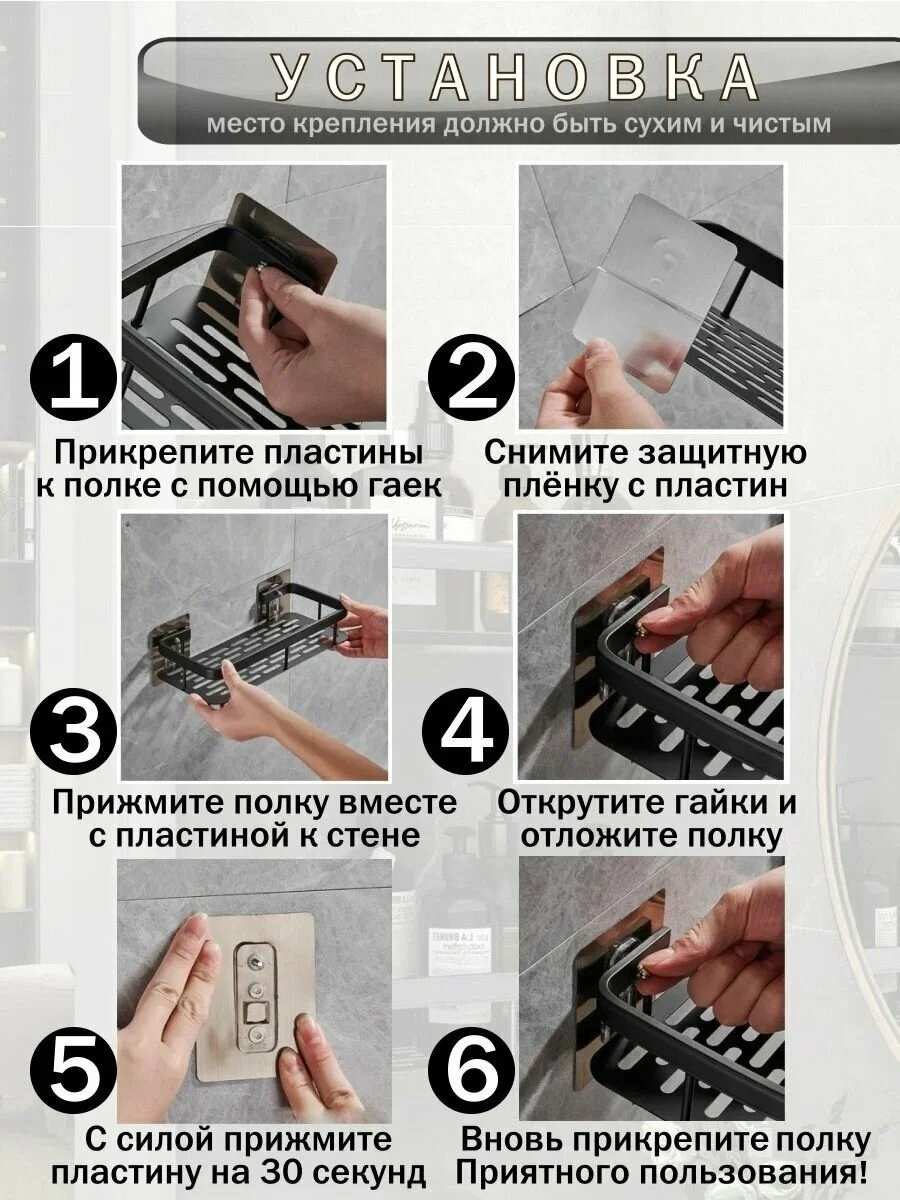 УСТАНОВКА
место крепления должно быть сухим и чистым

1
Прикрепите пластины к полке с помощью гаек

2
Снимите защитную плёнку с пластин

3
Прижмите полку вместе с пластиной к стене

4
Открутите гайки и отложите полку

5
С силой прижмите пластину на 30 секунд

6
Вновь прикрепите полку
Приятного пользования!