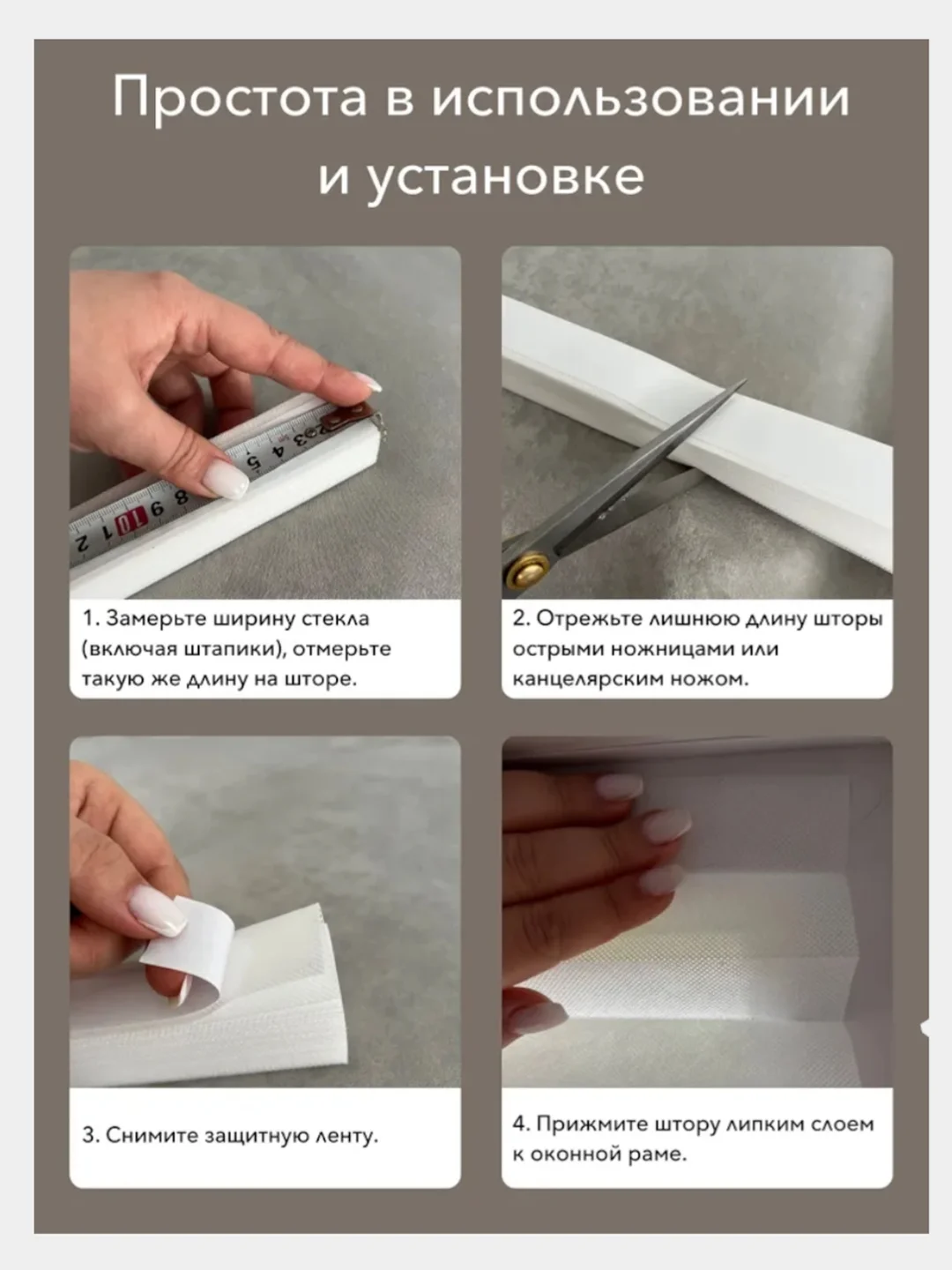 Простота в использовании и установке

1. Замерьте ширину стекла (включая штапики), отмерьте такую же длину на шторе.

2. Отрежьте лишнюю длину шторы острыми ножницами или канцелярским ножом.

3. Снимите защитную ленту.

4. Прижмите штору липким слоем к оконной раме.