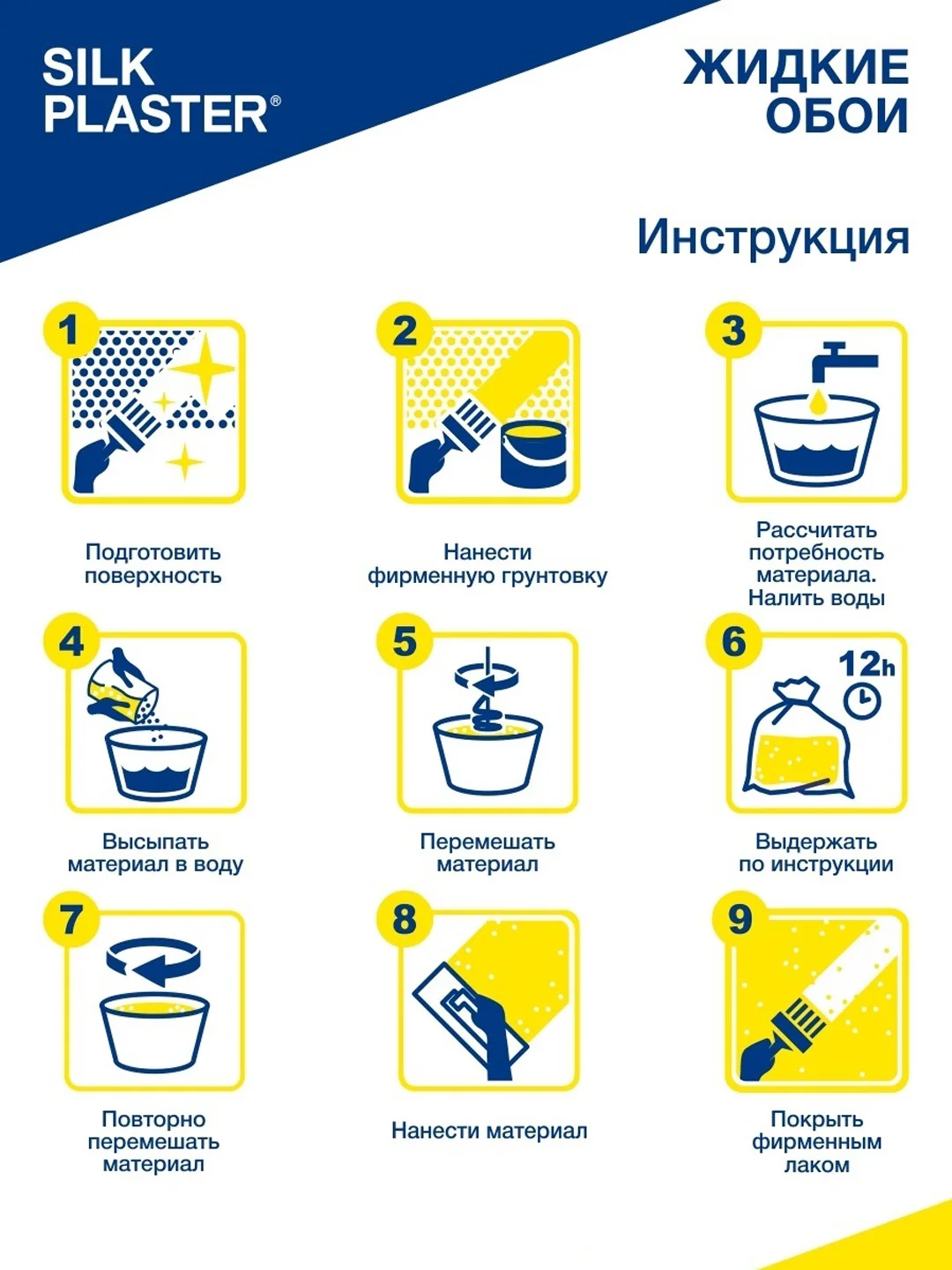 SILK PLASTER®

ЖИДКИЕ ОБОИ

Инструкция

1

Подготовить поверхность

2

Нанести фирменную грунтовку

3

Рассчитать потребность материала. Налить воды

4

Высыпать материал в воду

5

Перемешать материал

6

12h

Выдержать по инструкции

7

Повторно перемешать материал

8

Нанести материал

9

Покрыть фирменным лаком