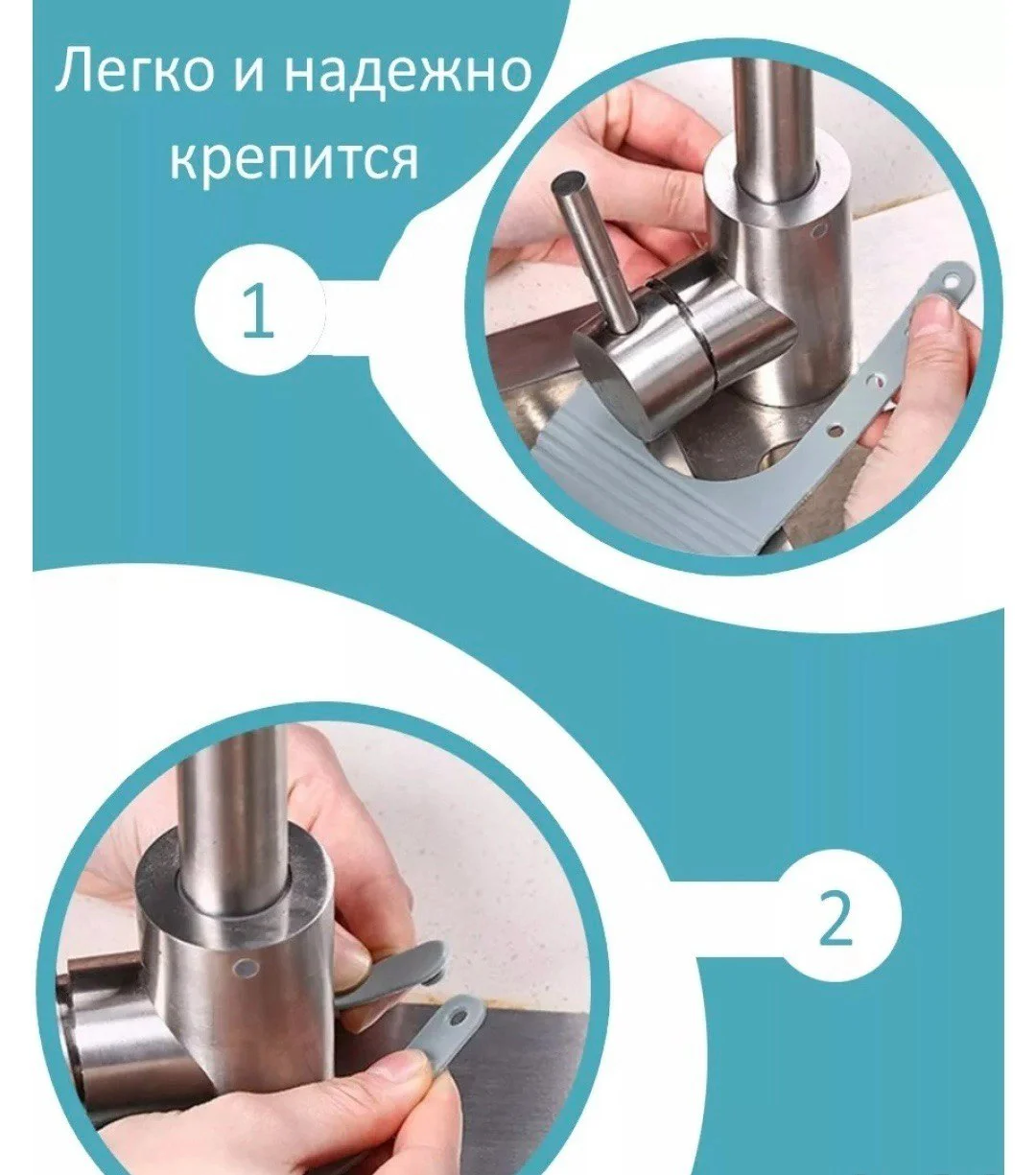 Легко и надежно крепится

1

2