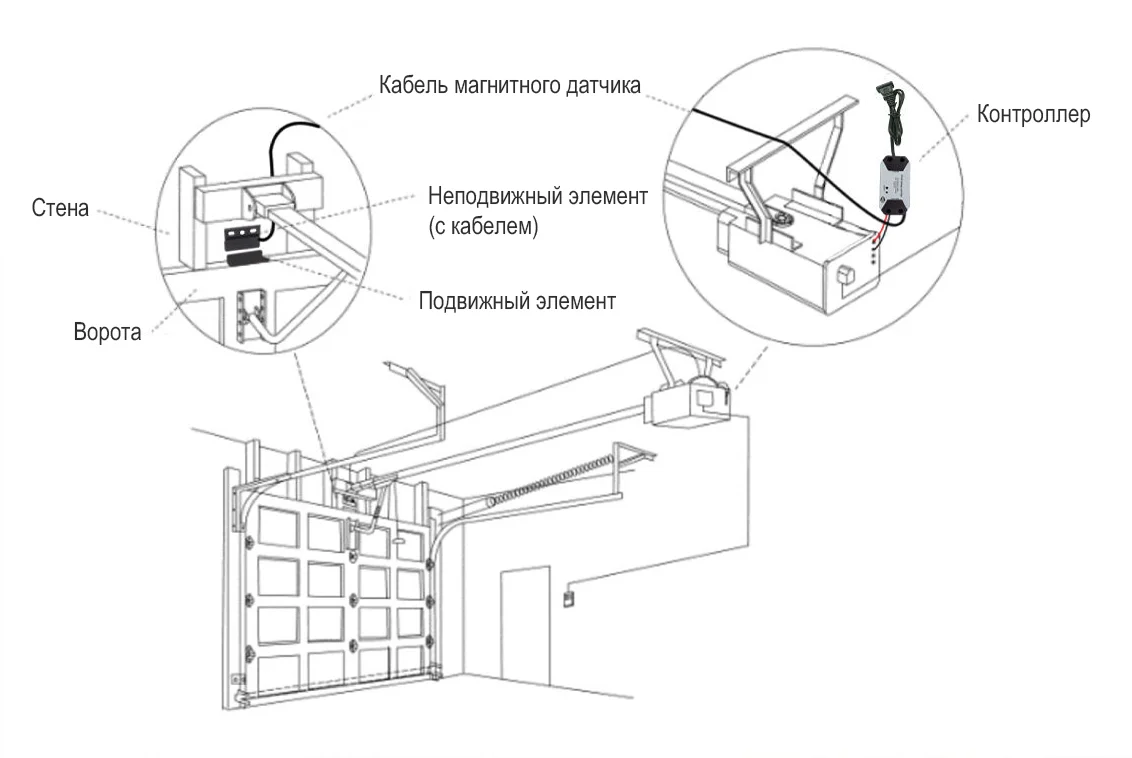 Кабель магнитного датчика

Контроллер

Стена

Неподвижный элемент (с кабелем)

Подвижный элемент

Ворота