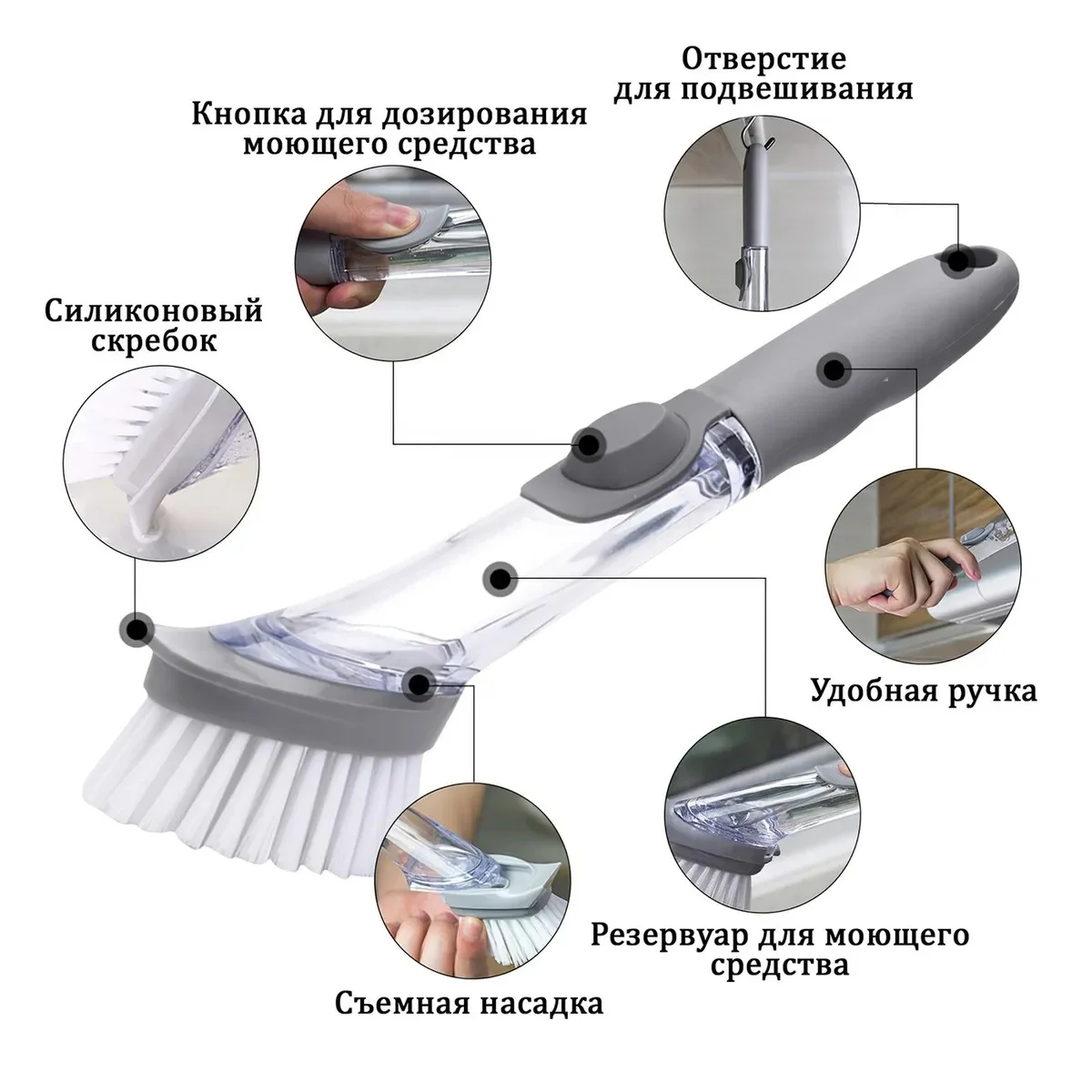 Отверстие для подвешивания

Кнопка для дозирования моющего средства

Силиконовый скребок

Удобная ручка

Резервуар для моющего средства

Съемная насадка