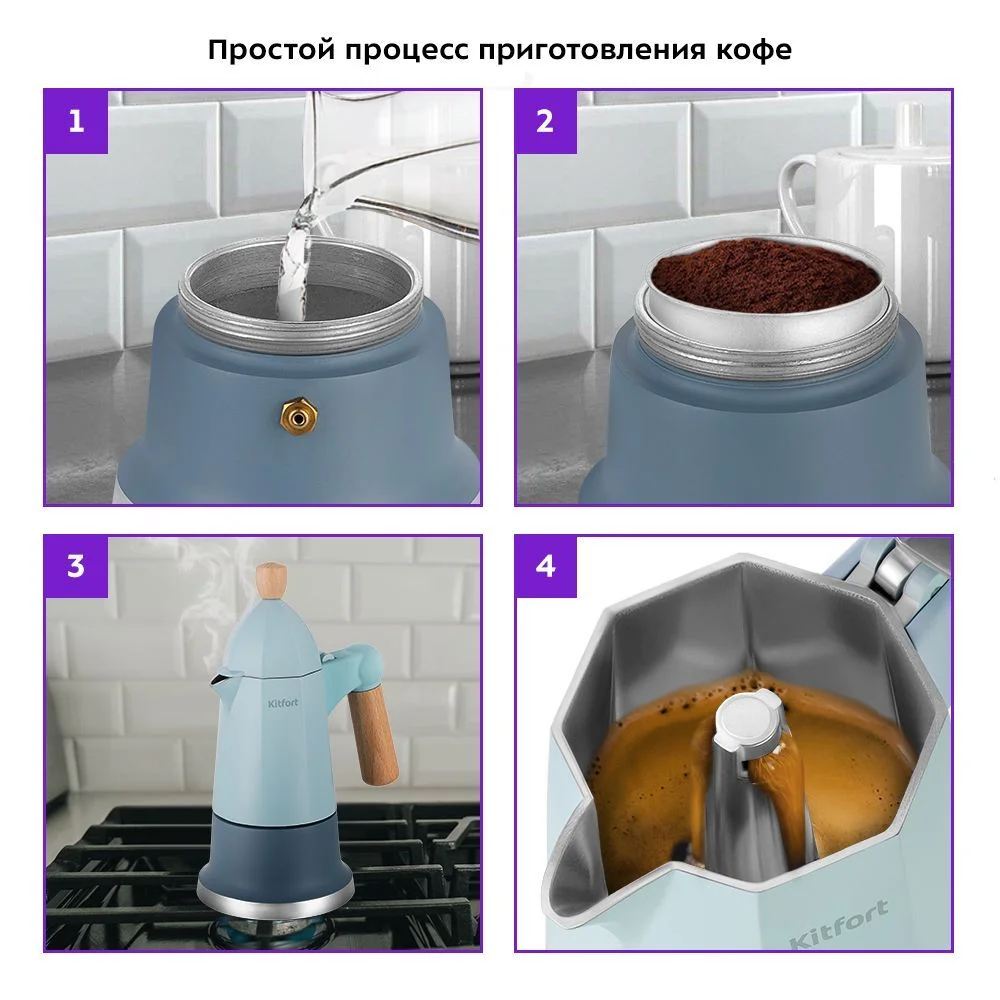 Простой процесс приготовления кофе

1

2

3

Kitfort

4

Kitfort