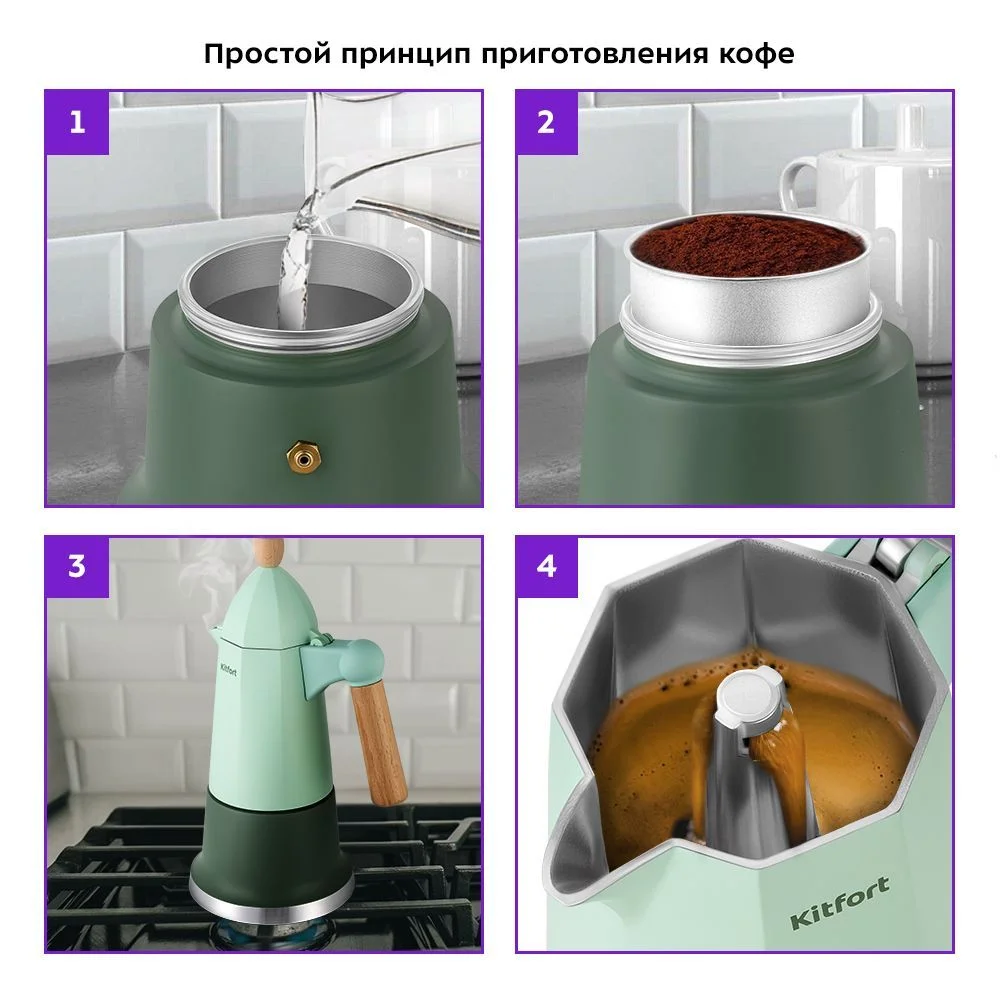 Простой принцип приготовления кофе

1

2

3

Kitfort

4

Kitfort