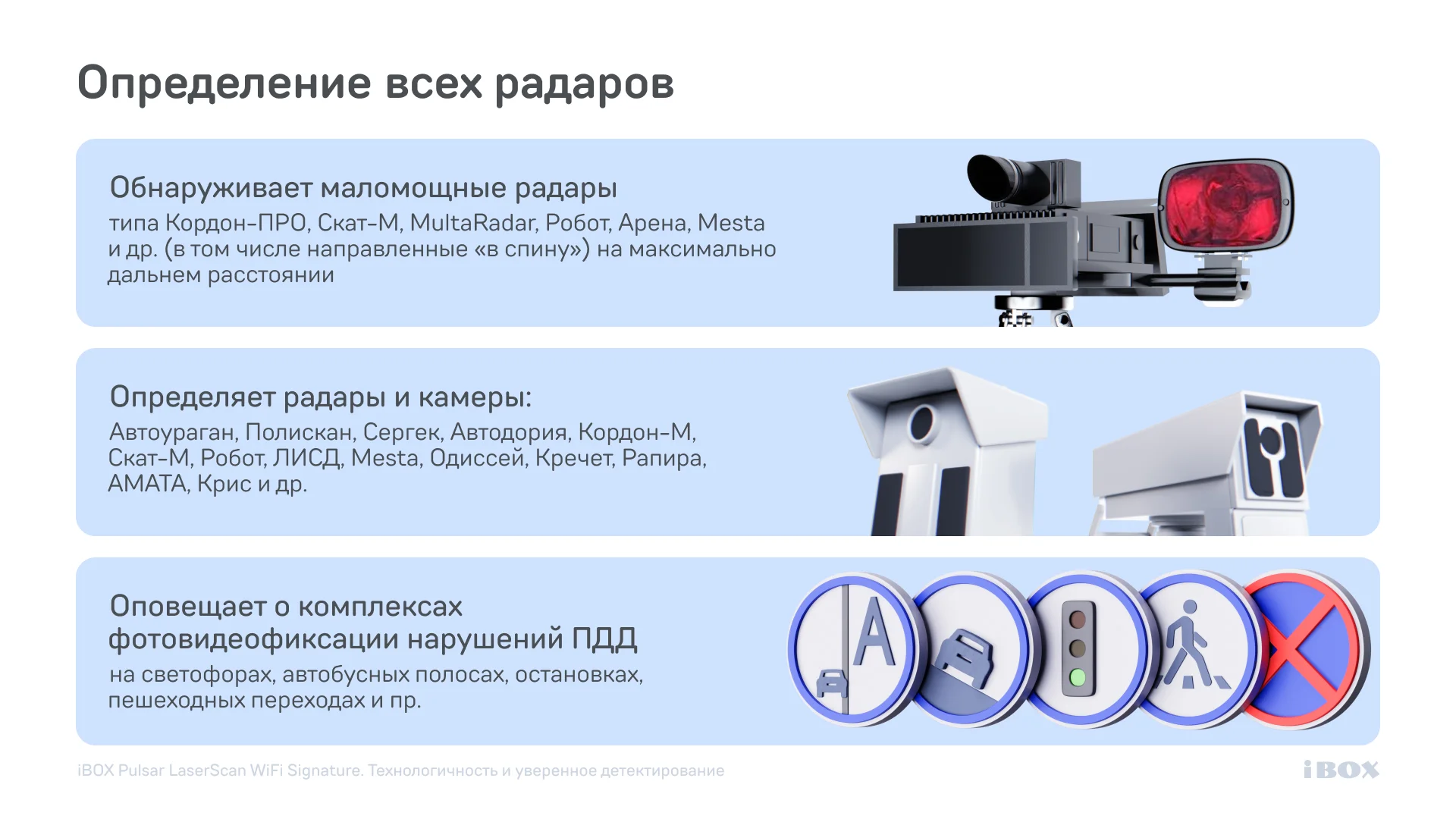 Определение всех радаров

Обнаруживает маломощные радары
типа Кордон-ПРО, Скат-М, MultaRadar, Робот, Арена, Mesta и др. (в том числе направленные «в спину») на максимально дальнем расстоянии

Определяет радары и камеры:
Автоураган, Полискан, Сергек, Автодория, Кордон-М, Скат-М, Робот, ЛИСД, Mesta, Одиссей, Кречет, Рапира, АМАТА, Крис и др.

Оповещает о комплексах фотовидеофиксации нарушений ПДД
на светофорах, автобусных полосах, остановках, пешеходных переходах и пр.

A

iBOX Pulsar LaserScan WiFi Signature. Технологичность и уверенное детектирование

iBOX