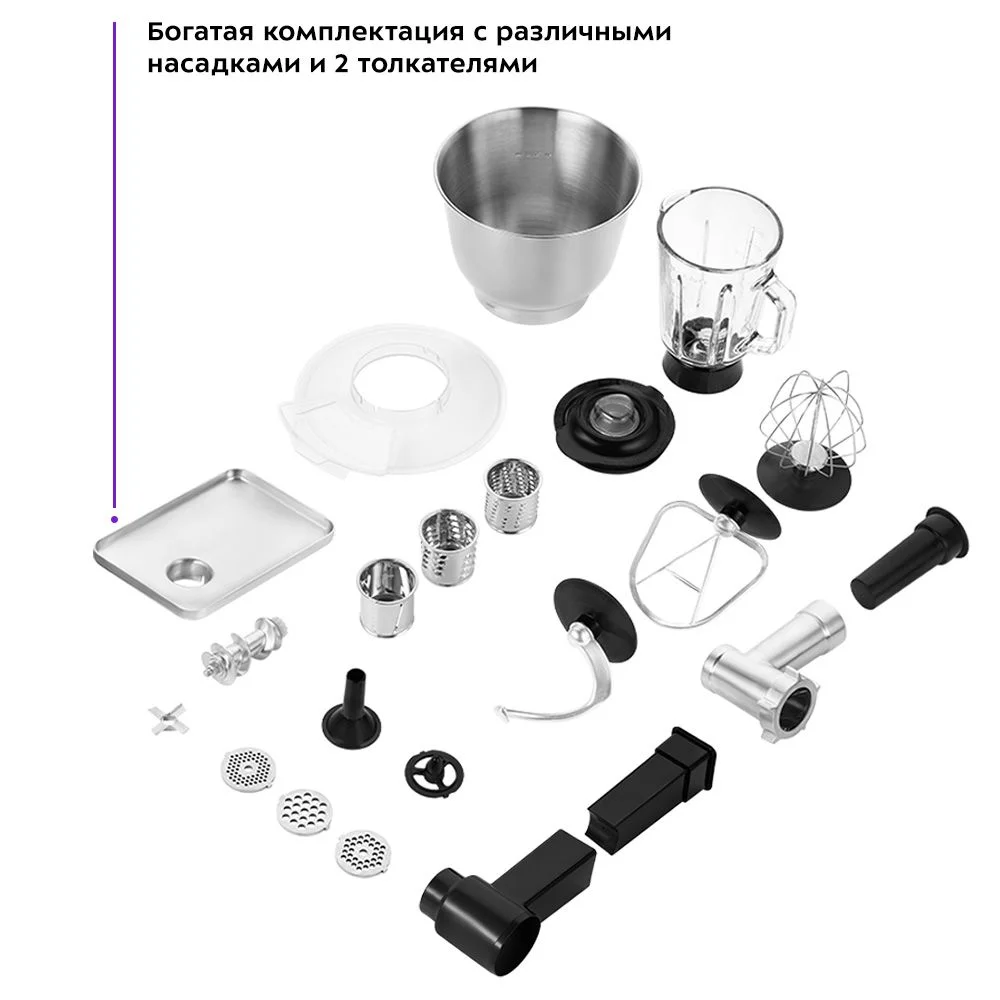 Богатая комплектация с различными насадками и 2 толкателями