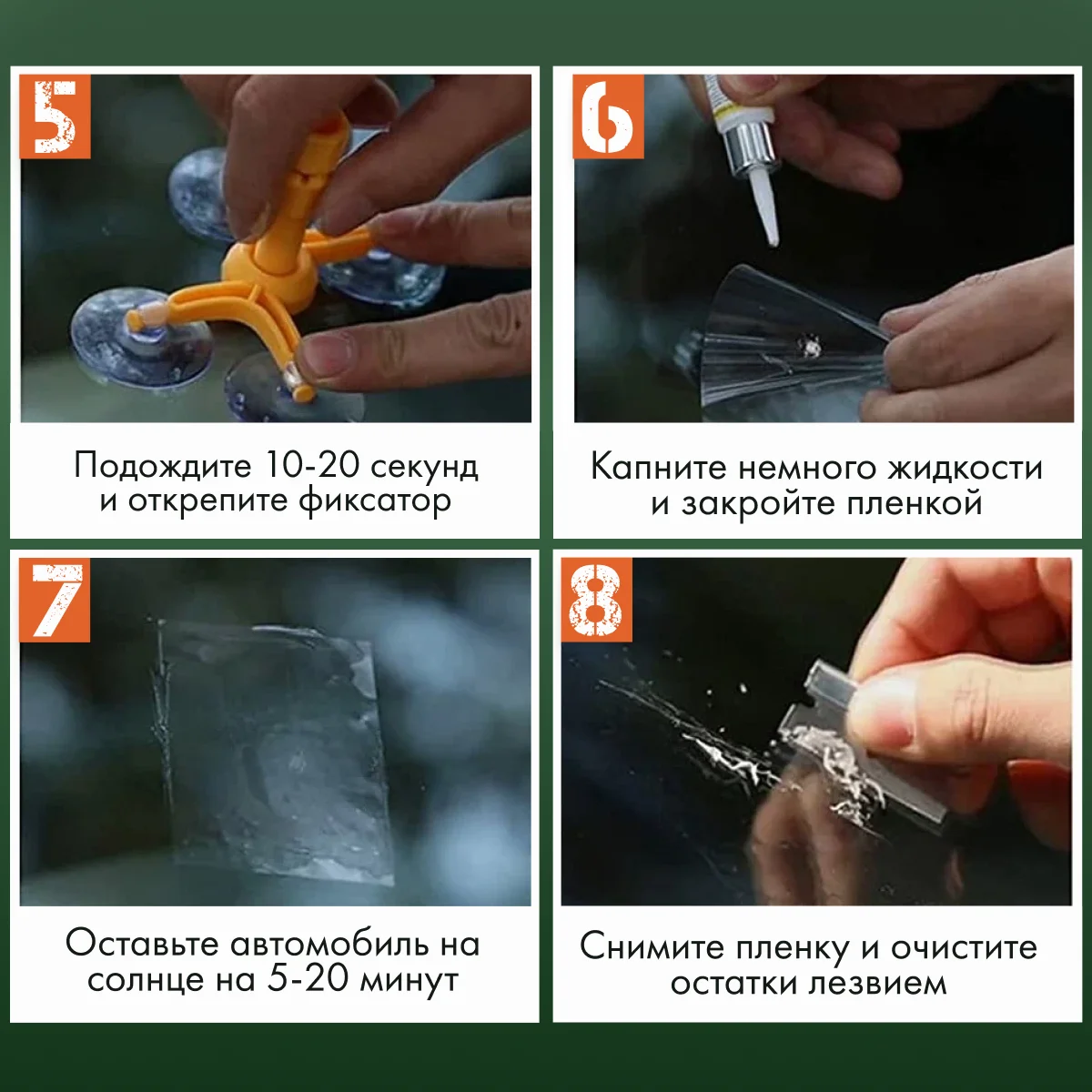 5

Подождите 10-20 секунд и открепите фиксатор

6

Капните немного жидкости и закройте пленкой

7

Оставьте автомобиль на солнце на 5-20 минут

8

Снимите пленку и очистите остатки лезвием