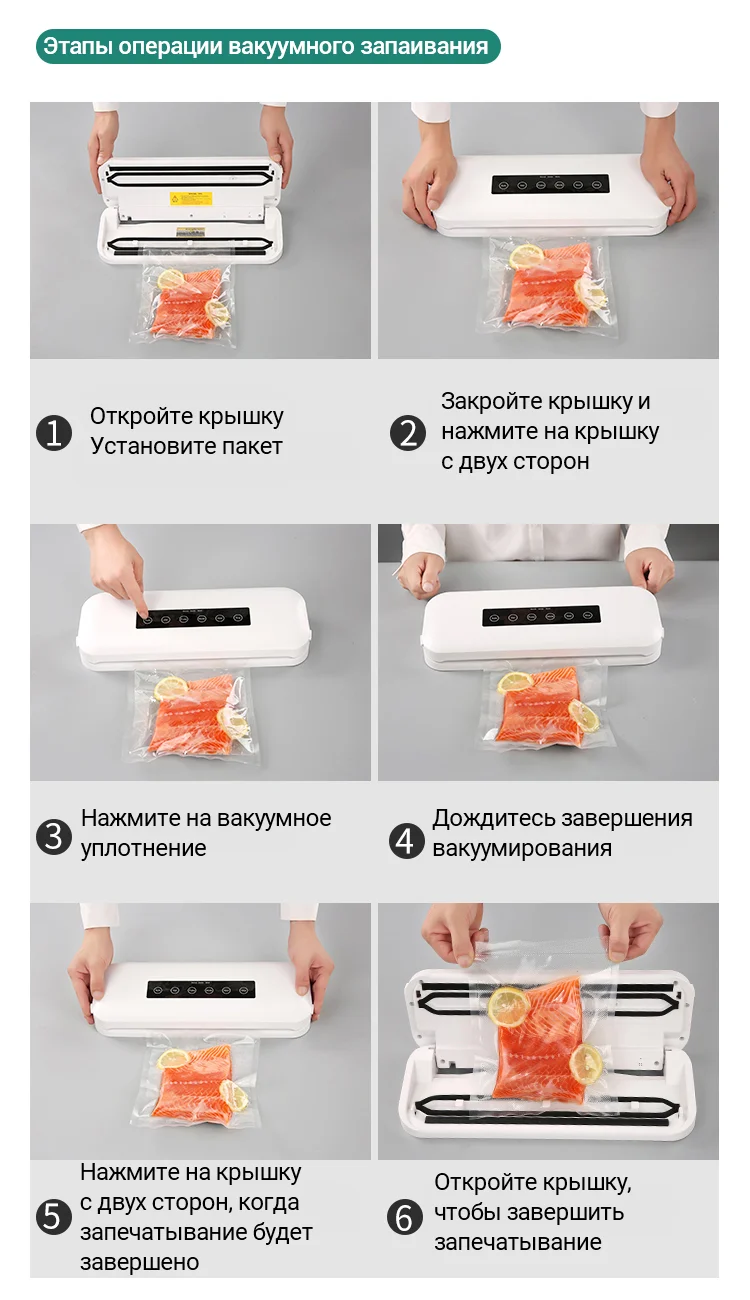 Этапы операции вакуумного запаивания

1 Откройте крышку Установите пакет

2 Закройте крышку и нажмите на крышку с двух сторон

3 Нажмите на вакуумное уплотнение

4 Дождитесь завершения вакуумирования

5 Нажмите на крышку с двух сторон, когда запечатывание будет завершено

6 Откройте крышку, чтобы завершить запечатывание