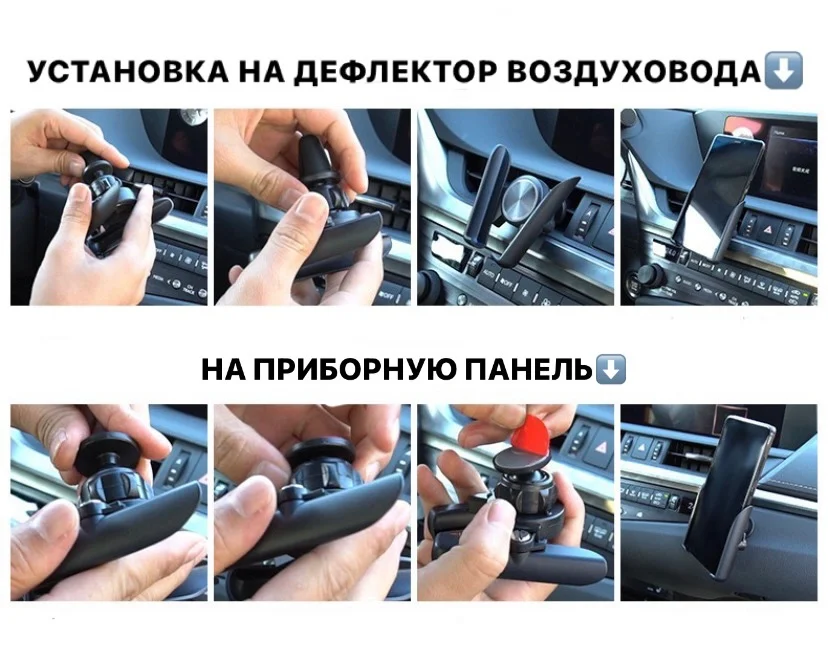 УСТАНОВКА НА ДЕФЛЕКТОР ВОЗДУХОВОДА⬇️

НА ПРИБОРНУЮ ПАНЕЛЬ⬇️