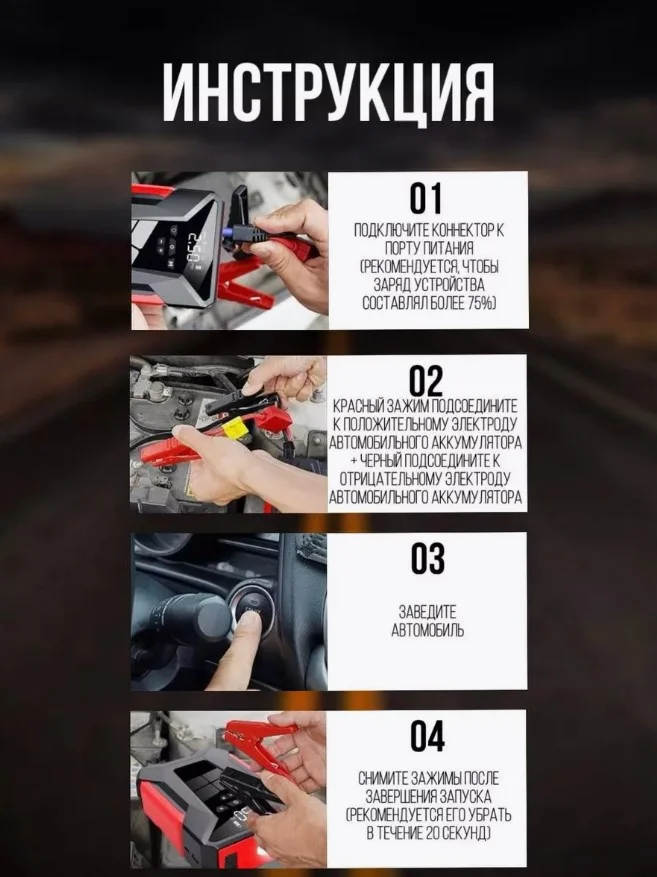 ИНСТРУКЦИЯ

01

ПОДКЛЮЧИТЕ КОННЕКТОР К ПОРТУ ПИТАНИЯ (РЕКОМЕНДУЕТСЯ, ЧТОБЫ ЗАРЯД УСТРОЙСТВА СОСТАВЛЯЛ БОЛЕЕ 75%)

02

КРАСНЫЙ ЗАЖИМ ПОДСОЕДИНИТЕ К ПОЛОЖИТЕЛЬНОМУ ЭЛЕКТРОДУ АВТОМОБИЛЬНОГО АККУМУЛЯТОРА + ЧЕРНЫЙ ПОДСОЕДИНИТЕ К ОТРИЦАТЕЛЬНОМУ ЭЛЕКТРОДУ АВТОМОБИЛЬНОГО АККУМУЛЯТОРА

03

ЗАВЕДИТЕ АВТОМОБИЛЬ

04

СНИМИТЕ ЗАЖИМЫ ПОСЛЕ ЗАВЕРШЕНИЯ ЗАПУСКА (РЕКОМЕНДУЕТСЯ ЕГО УБРАТЬ В ТЕЧЕНИЕ 20 СЕКУНД)