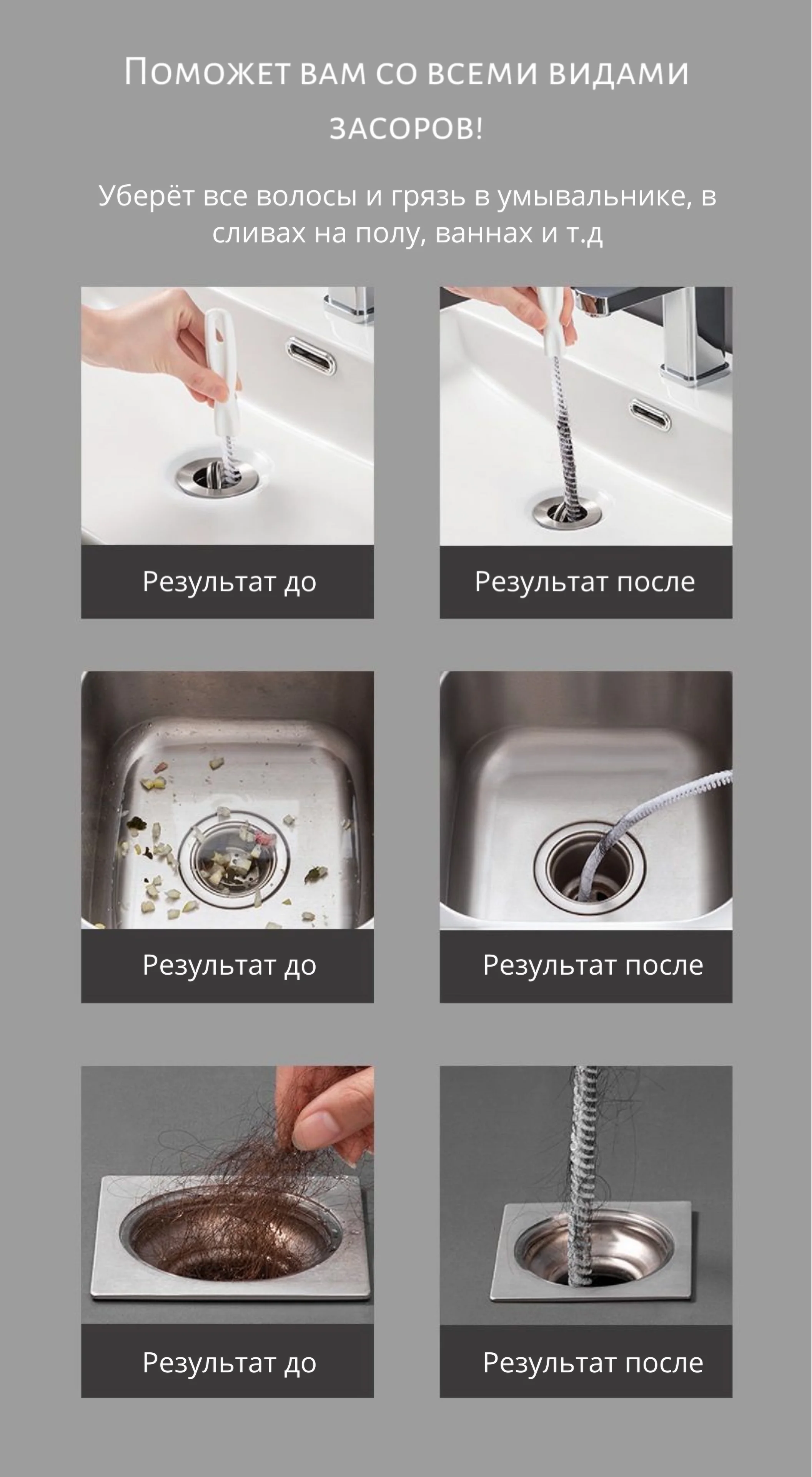 Поможет вам со всеми видами засоров!

Уберёт все волосы и грязь в умывальнике, в сливах на полу, ваннах и т.д

Результат до

Результат после

Результат до

Результат после

Результат до

Результат после