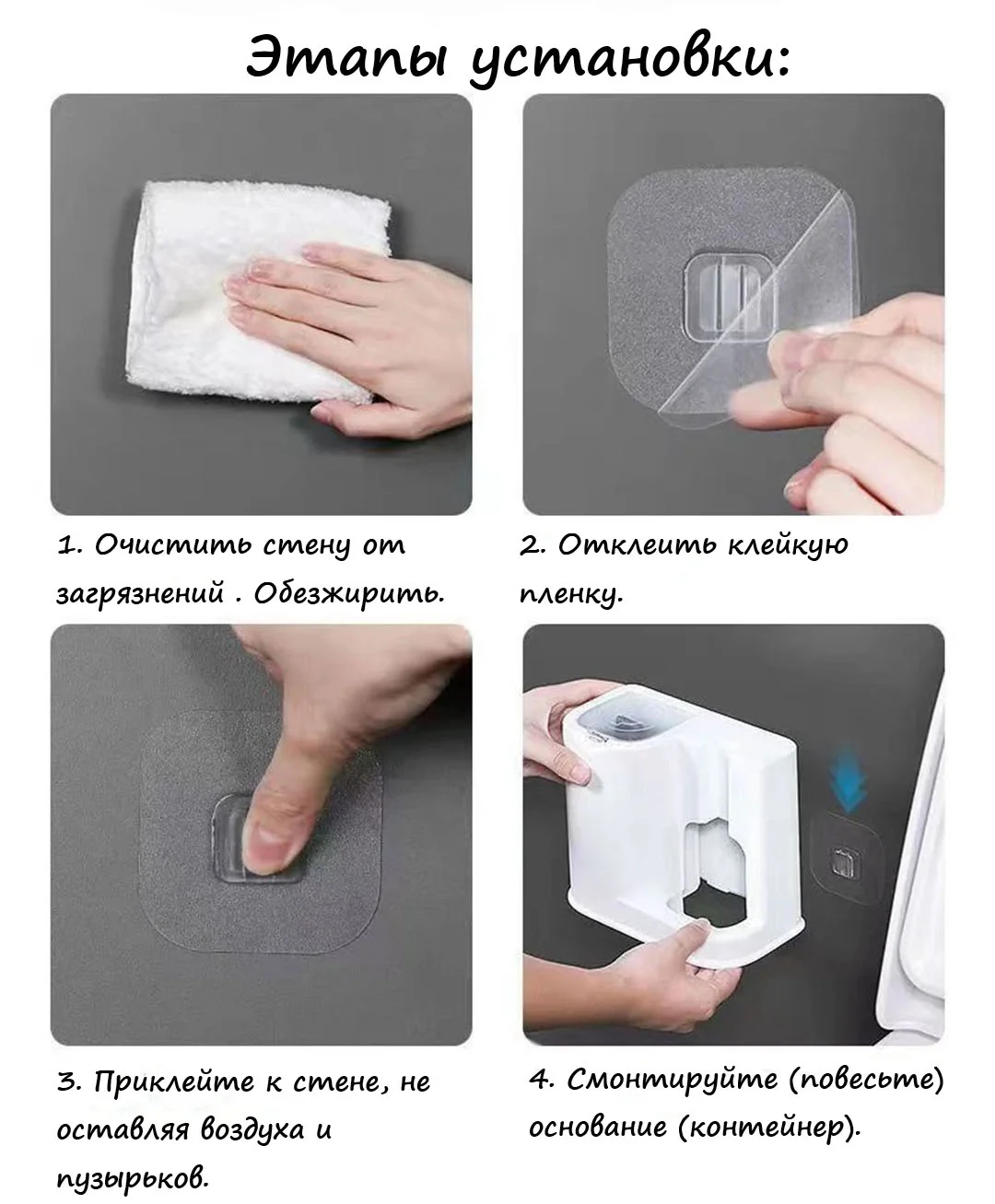 Этапы установки:

1. Очистить стену от загрязнений . Обезжирить.

2. Отклеить клейкую пленку.

3. Приклейте к стене, не оставляя воздуха и пузырьков.

4. Смонтируйте (повесьте) основание (контейнер).