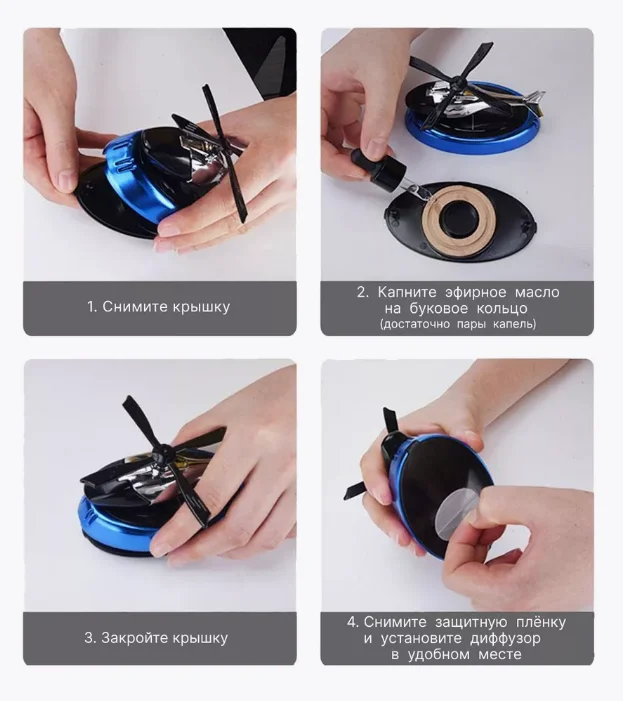 1. Снимите крышку

2. Капните эфирное масло на буковое кольцо
(достаточно пары капель)

3. Закройте крышку

4. Снимите защитную плёнку и установите диффузор в удобном месте