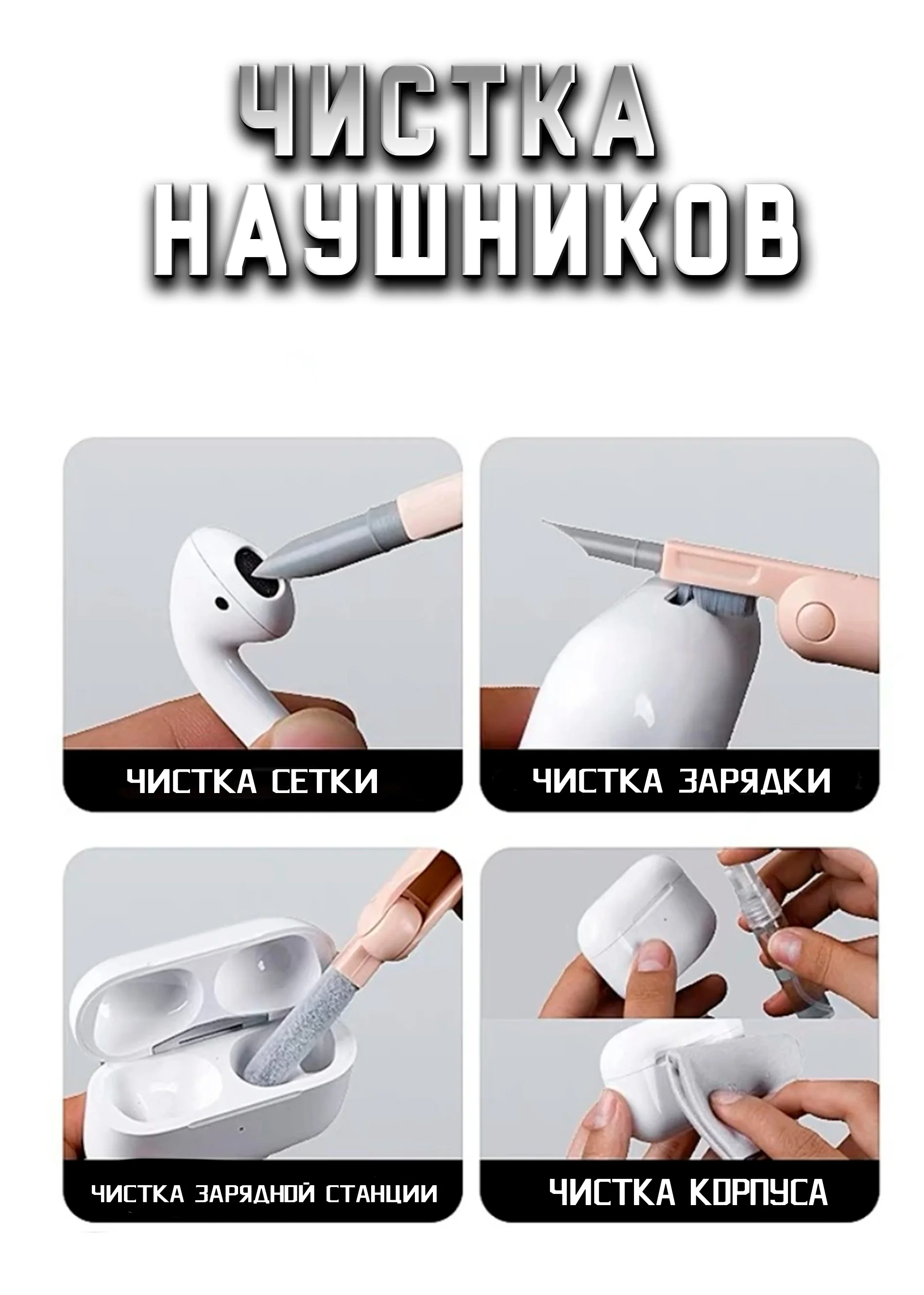 ЧИСТКА НАУШНИКОВ

ЧИСТКА СЕТКИ

ЧИСТКА ЗАРЯДКИ

ЧИСТКА ЗАРЯДНОЙ СТАНЦИИ

ЧИСТКА КОРПУСА