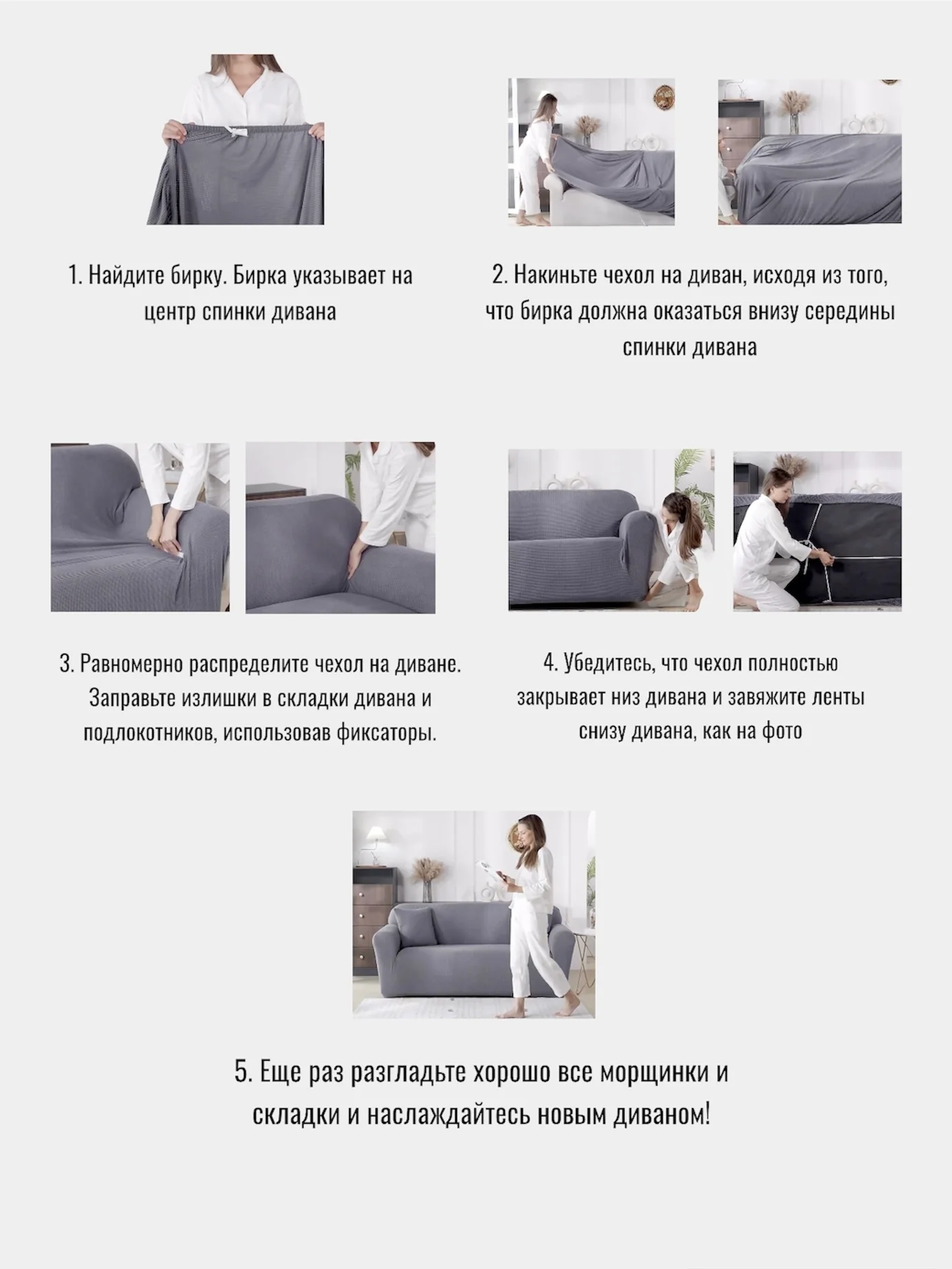 1. Найдите бирку. Бирка указывает на центр спинки дивана

2. Накиньте чехол на диван, исходя из того, что бирка должна оказаться внизу середины спинки дивана

3. Равномерно распределите чехол на диване. Заправьте излишки в складки дивана и подлокотников, использовав фиксаторы.

4. Убедитесь, что чехол полностью закрывает низ дивана и завяжите ленты снизу дивана, как на фото

5. Еще раз разгладьте хорошо все морщинки и складки и наслаждайтесь новым диваном!