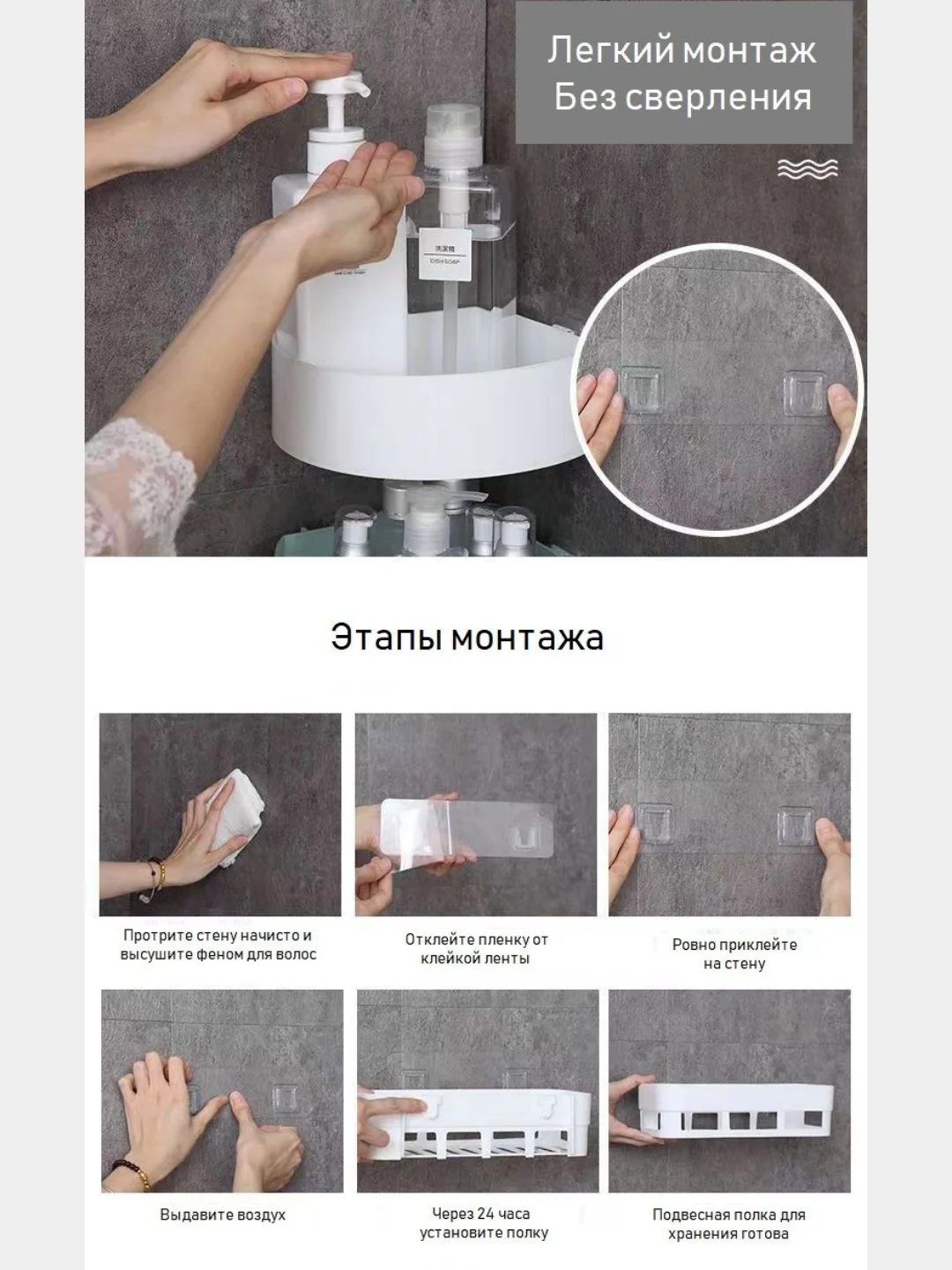 Легкий монтаж
Без сверления

洗洁精
DISH SOAP

Этапы монтажа

Протрите стену начисто и высушите феном для волос

Отклейте пленку от клейкой ленты

Ровно приклейте на стену

Выдавите воздух

Через 24 часа установите полку

Подвесная полка для хранения готова