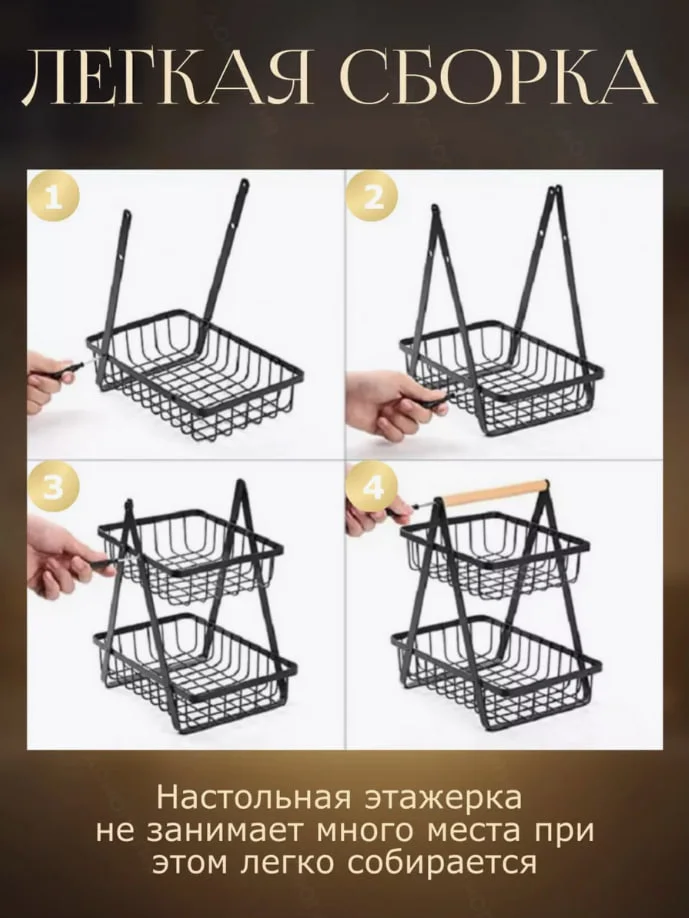 ЛЕГКАЯ СБОРКА

1

2

3

4

Настольная этажерка не занимает много места при этом легко собирается