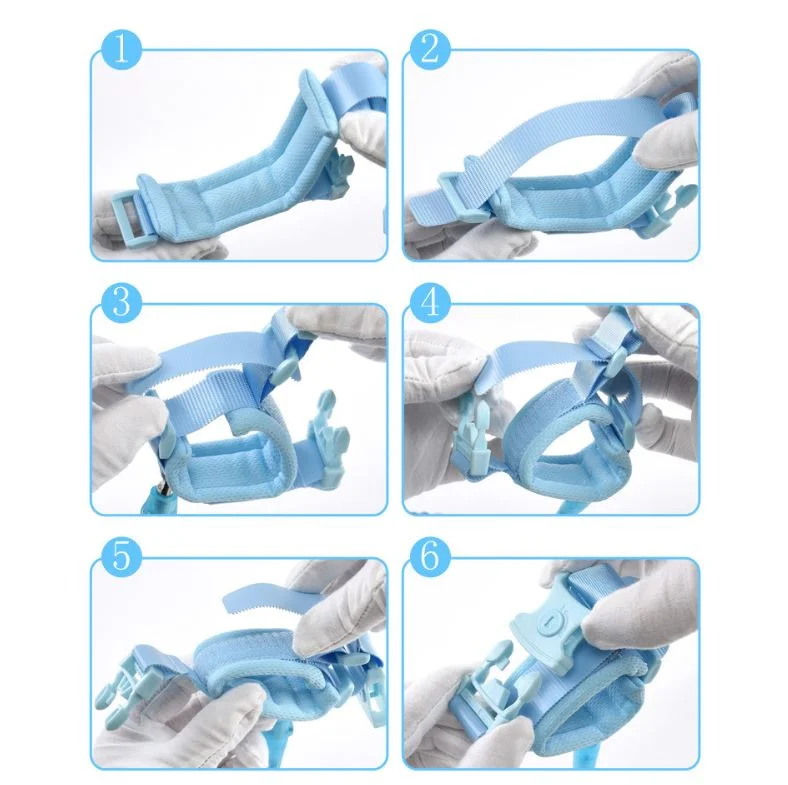 1
2
3
4
5
6