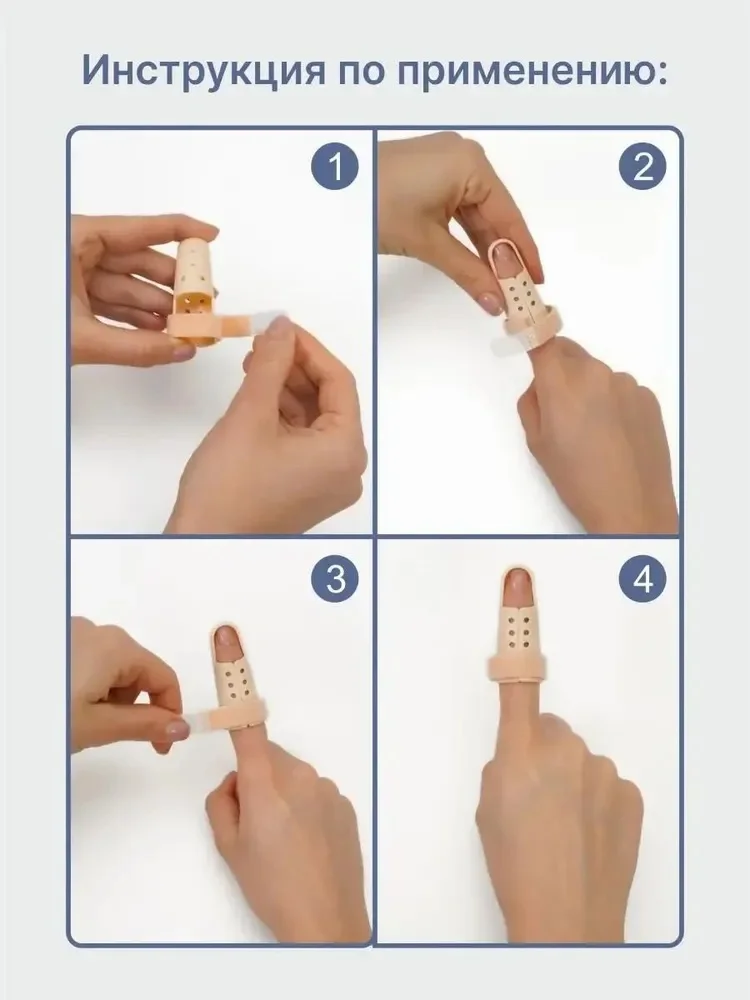 Инструкция по применению:

1

2

3

4