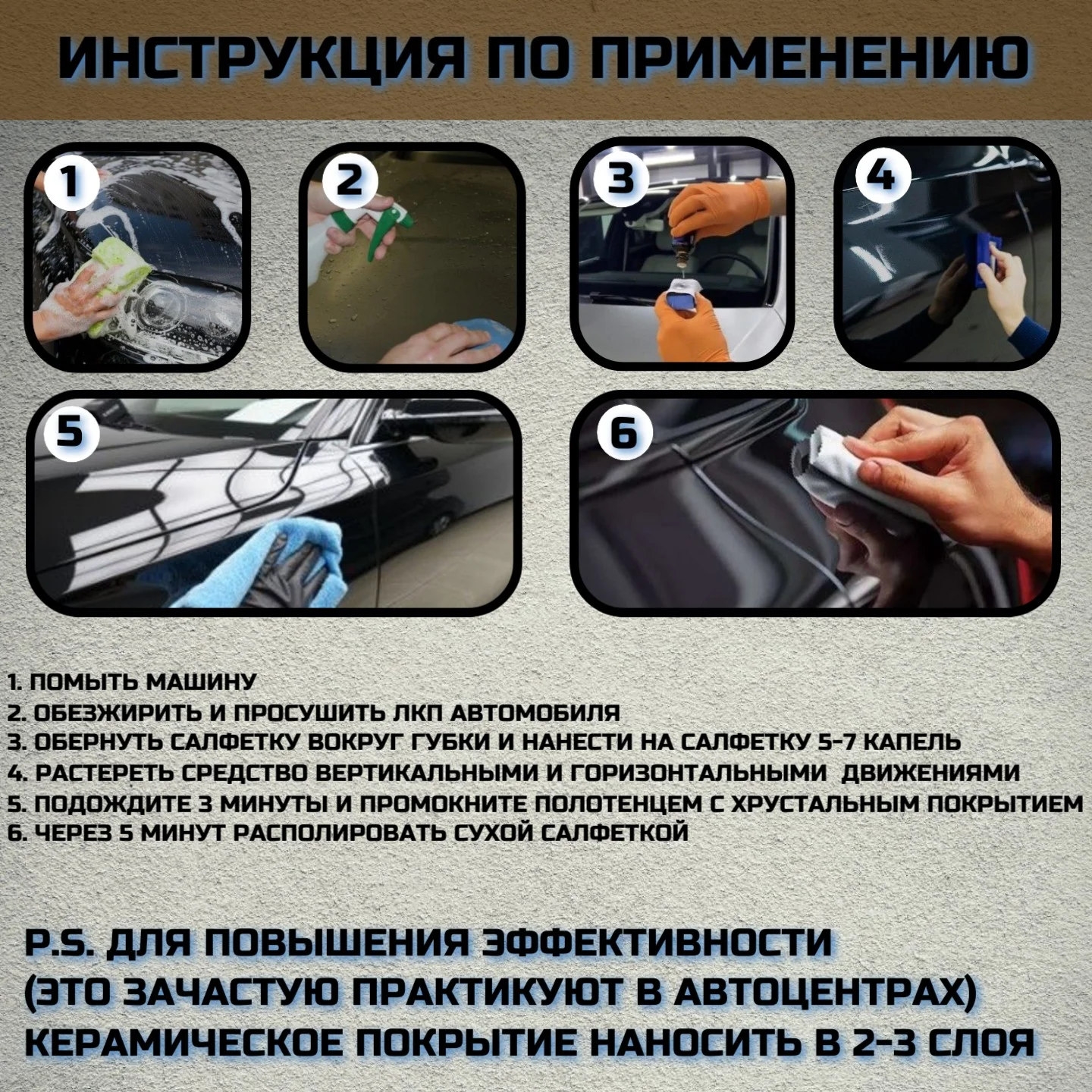 ИНСТРУКЦИЯ ПО ПРИМЕНЕНИЮ

1

2

3

4

5

6

1. ПОМЫТЬ МАШИНУ
2. ОБЕЗЖИРИТЬ И ПРОСУШИТЬ ЛКП АВТОМОБИЛЯ
3. ОБЕРНУТЬ САЛФЕТКУ ВОКРУГ ГУБКИ И НАНЕСТИ НА САЛФЕТКУ 5-7 КАПЕЛЬ
4. РАСТЕРЕТЬ СРЕДСТВО ВЕРТИКАЛЬНЫМИ И ГОРИЗОНТАЛЬНЫМИ ДВИЖЕНИЯМИ
5. ПОДОЖДИТЕ 3 МИНУТЫ И ПРОМОКНИТЕ ПОЛОТЕНЦЕМ С ХРУСТАЛЬНЫМ ПОКРЫТИЕМ
6. ЧЕРЕЗ 5 МИНУТ РАСПОЛИРОВАТЬ СУХОЙ САЛФЕТКОЙ

P.S. ДЛЯ ПОВЫШЕНИЯ ЭФФЕКТИВНОСТИ (ЭТО ЗАЧАСТУЮ ПРАКТИКУЮТ В АВТОЦЕНТРАХ) КЕРАМИЧЕСКОЕ ПОКРЫТИЕ НАНОСИТЬ В 2-3 СЛОЯ