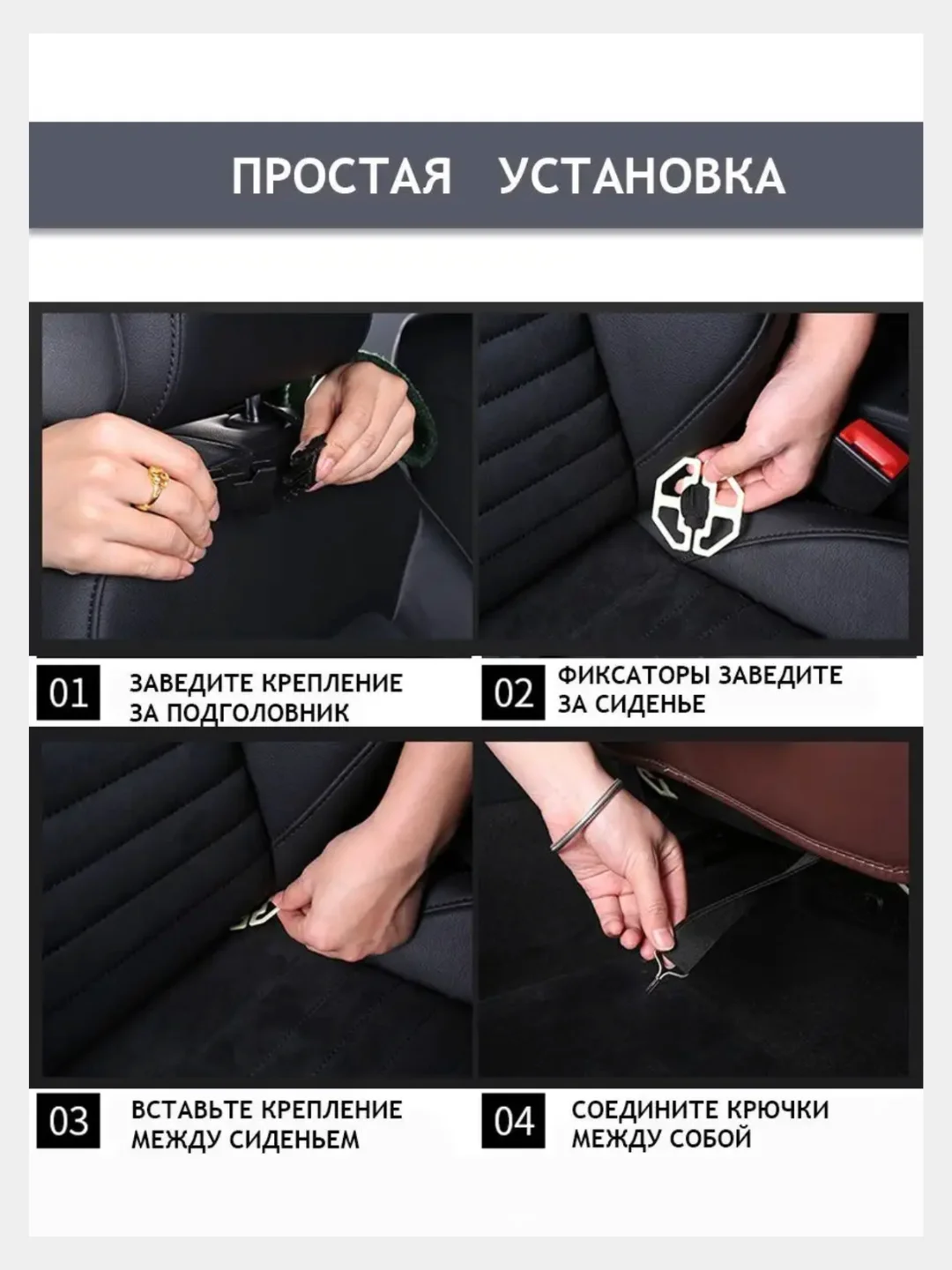 ПРОСТАЯ УСТАНОВКА

01 ЗАВЕДИТЕ КРЕПЛЕНИЕ ЗА ПОДГОЛОВНИК

02 ФИКСАТОРЫ ЗАВЕДИТЕ ЗА СИДЕНЬЕ

03 ВСТАВЬТЕ КРЕПЛЕНИЕ МЕЖДУ СИДЕНЬЕМ

04 СОЕДИНИТЕ КРЮЧКИ МЕЖДУ СОБОЙ