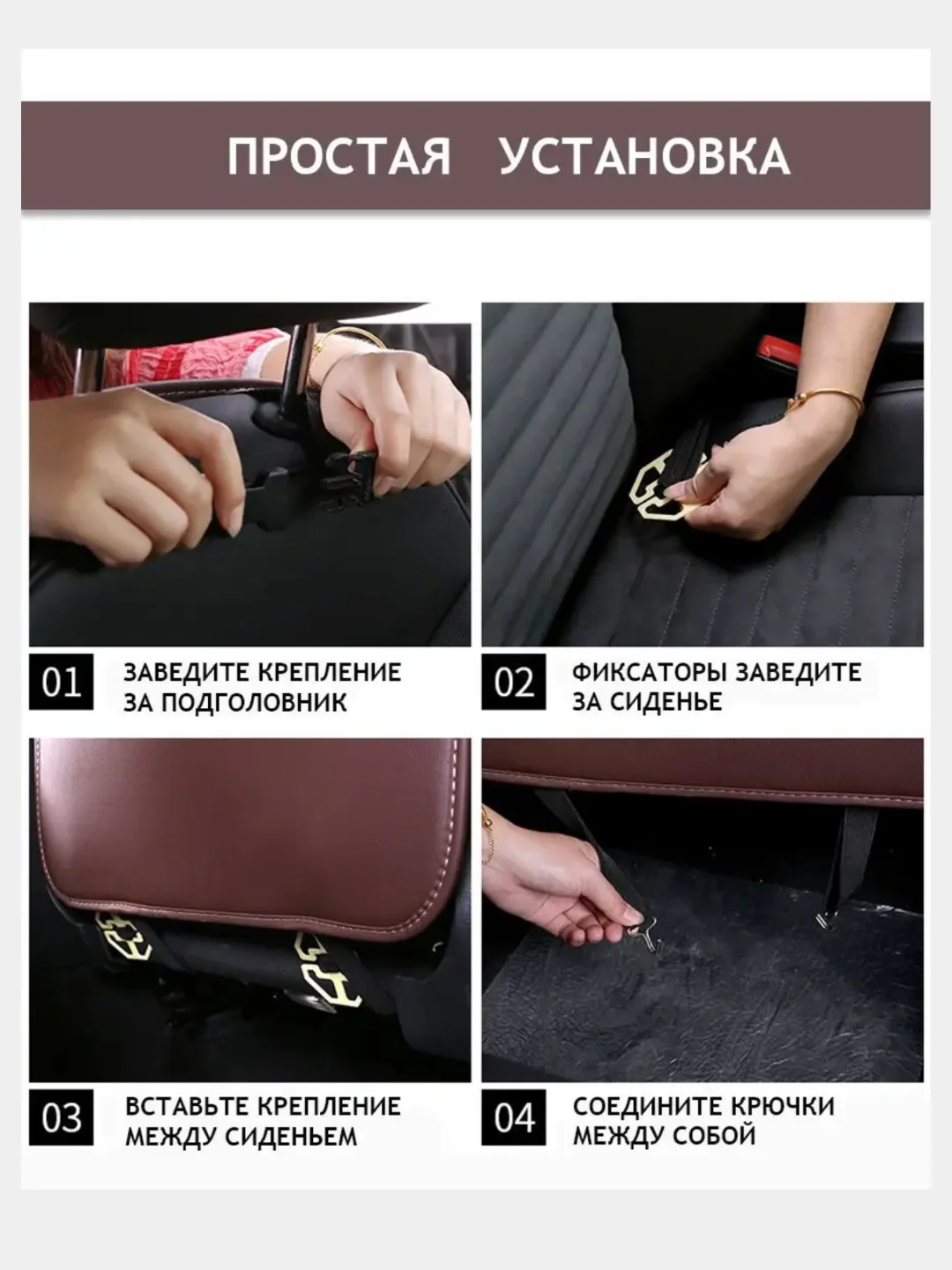 ПРОСТАЯ УСТАНОВКА

01 ЗАВЕДИТЕ КРЕПЛЕНИЕ ЗА ПОДГОЛОВНИК

02 ФИКСАТОРЫ ЗАВЕДИТЕ ЗА СИДЕНЬЕ

03 ВСТАВЬТЕ КРЕПЛЕНИЕ МЕЖДУ СИДЕНЬЕМ

04 СОЕДИНИТЕ КРЮЧКИ МЕЖДУ СОБОЙ