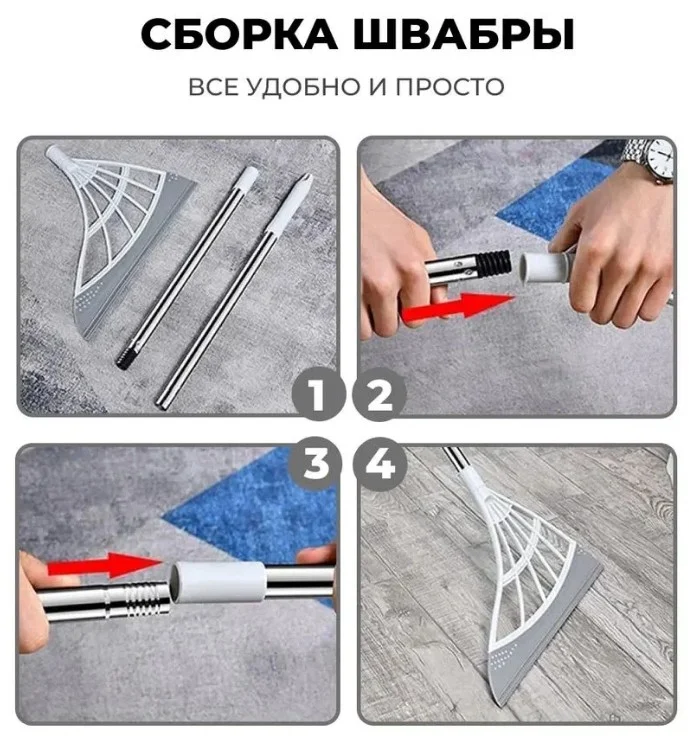 СБОРКА ШВАБРЫ

ВСЕ УДОБНО И ПРОСТО

1

2

3

4